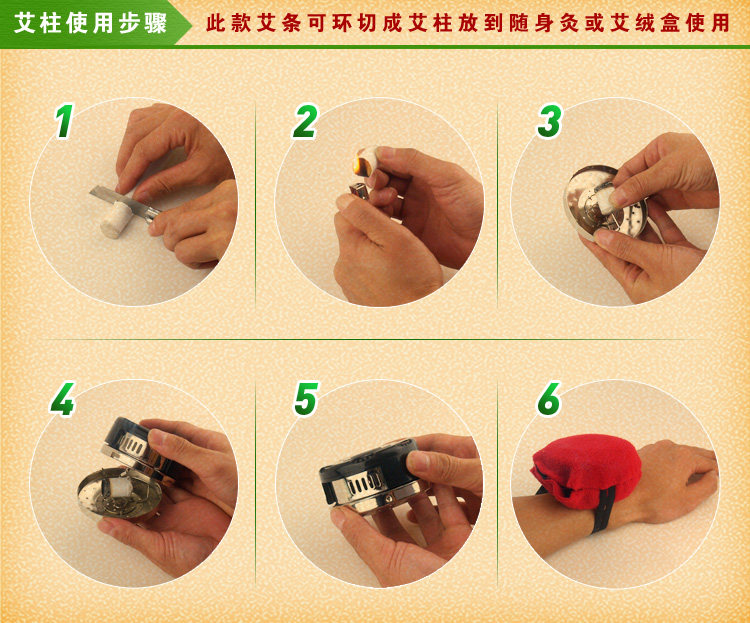 艾柱使用步骤 此款艾条可环切成艾柱放到随身灸或艾绒盒使用

1

2

3

4

5

6