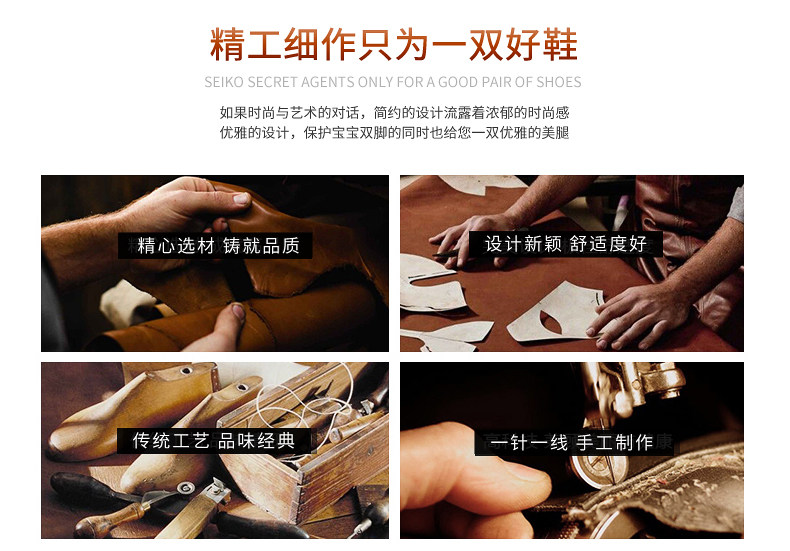 精工细作只为一双好鞋

SEIKO SECRET AGENTS ONLY FOR A GOOD PAIR OF SHOES

如果时尚与艺术的对话，简约的设计流露着浓郁的时尚感
优雅的设计，保护宝宝双脚的同时也给您一双优雅的美腿

精心选材 铸就品质

设计新颖 舒适度好

传统工艺 品味经典

一针一线 手工制作