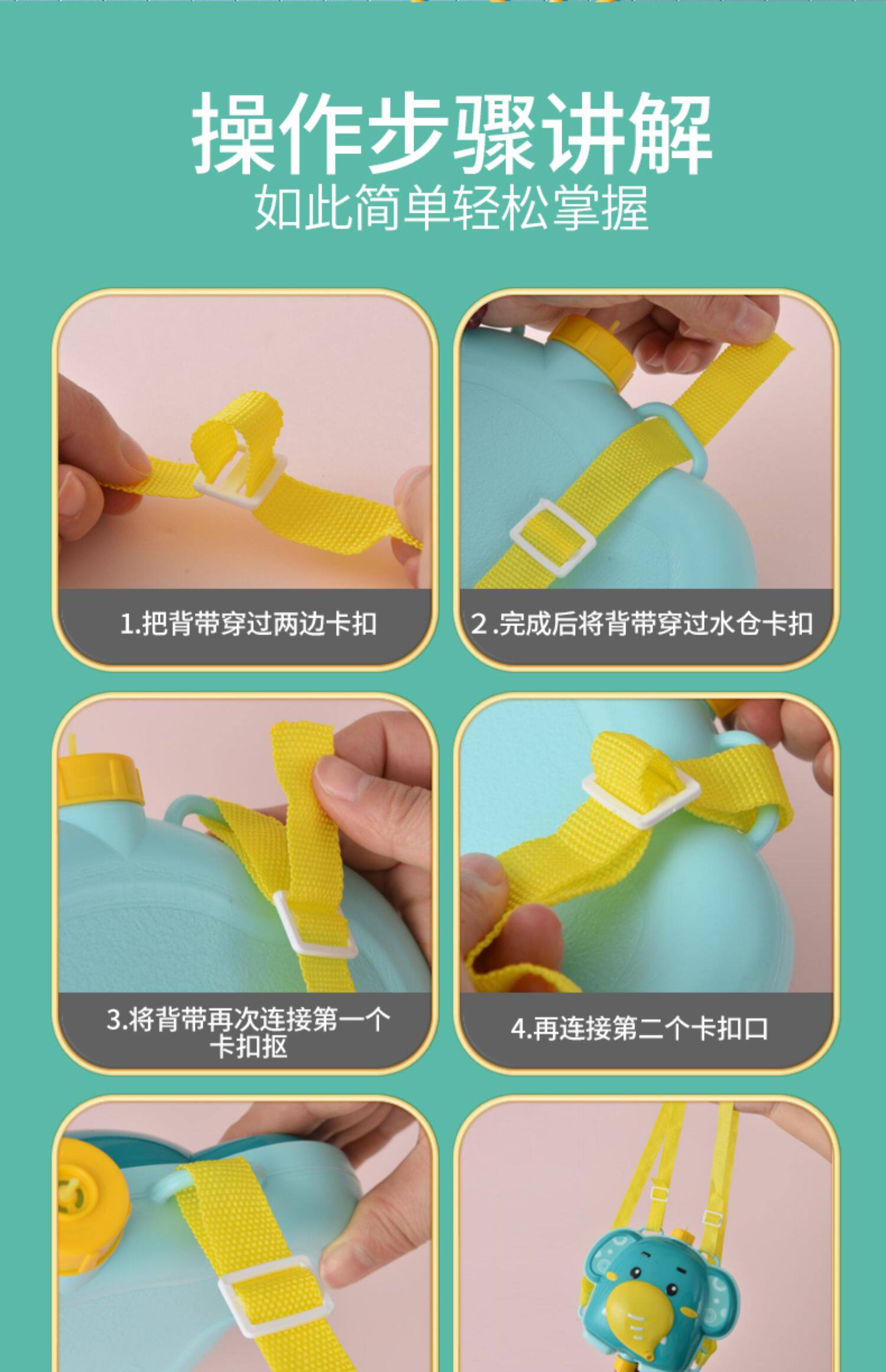 操作步骤讲解
如此简单轻松掌握

1.把背带穿过两边卡扣

2.完成后将背带穿过水仓卡扣

3.将背带再次连接第一个卡扣抠

4.再连接第二个卡扣口