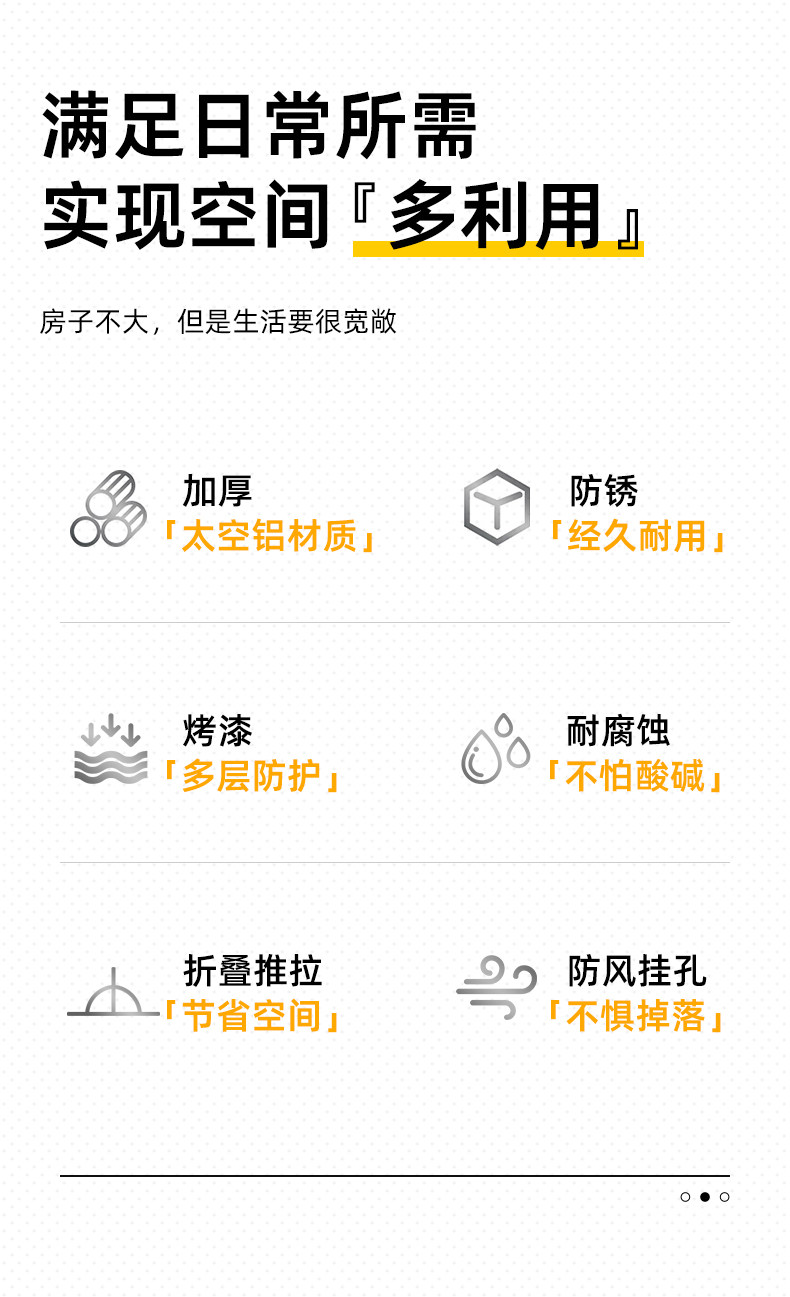 满足日常所需
实现空间『多利用』

房子不大，但是生活要很宽敞

加厚
「太空铝材质」

防锈
「经久耐用」

烤漆
「多层防护」

耐腐蚀
「不怕酸碱」

折叠推拉
「节省空间」

防风挂孔
「不惧掉落」