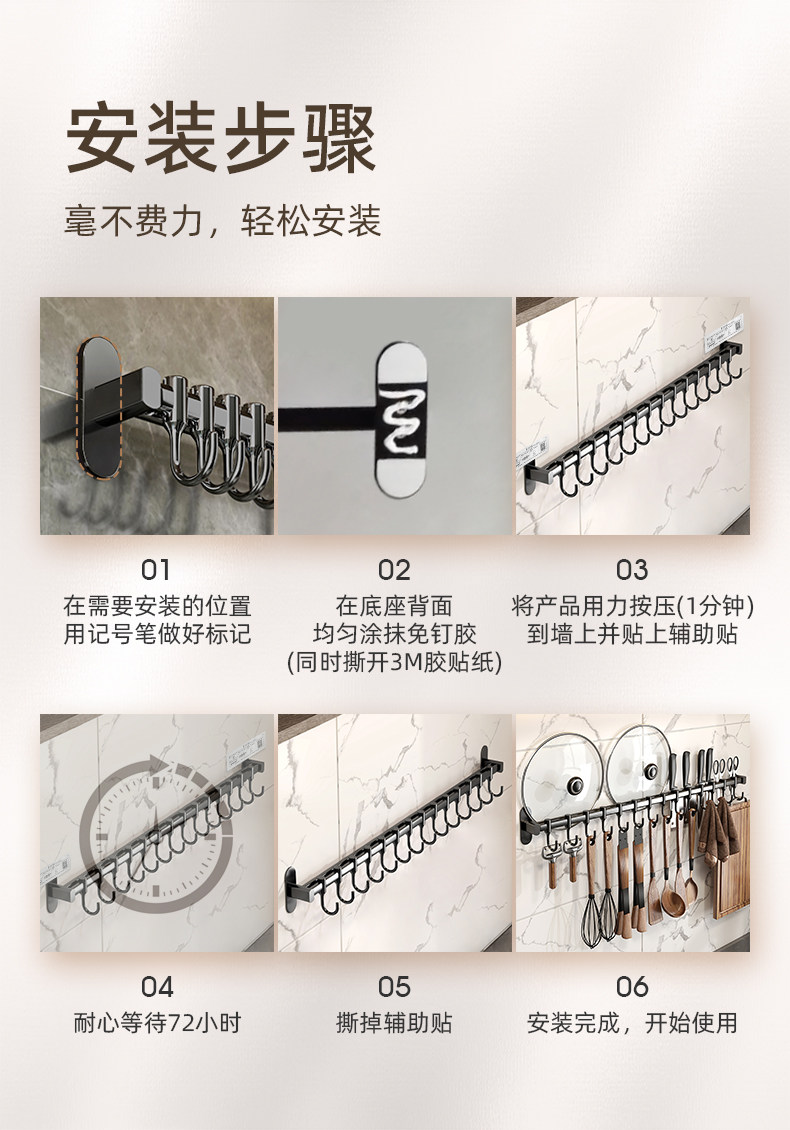 安装步骤

毫不费力，轻松安装

01
在需要安装的位置
用记号笔做好标记

02
在底座背面
均匀涂抹免钉胶
(同时撕开3M胶贴纸)

03
将产品用力按压(1分钟)
到墙上并贴上辅助贴

04
耐心等待72小时

05
撕掉辅助贴

06
安装完成，开始使用