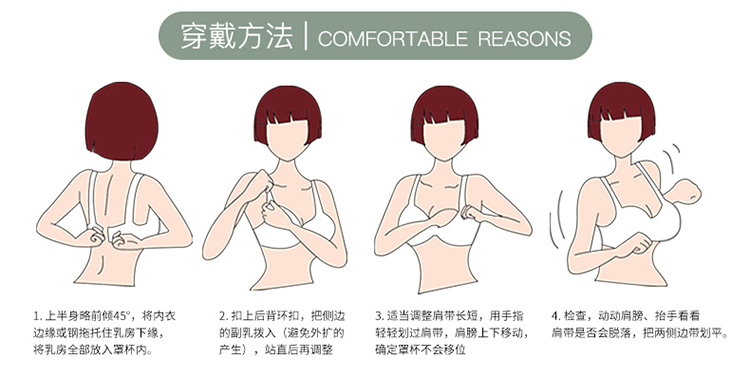 穿戴方法 | COMFORTABLE REASONS

1. 上半身略前倾45°，将内衣边缘或钢拖托住乳房下缘，将乳房全部放入罩杯内。

2. 扣上后背环扣，把侧边的副乳拨入（避免外扩的产生），站直后再调整

3. 适当调整肩带长短，用手指轻轻划过肩带，肩膀上下移动，确定罩杯不会移位

4. 检查，动动肩膀、抬手看看肩带是否会脱落，把两侧边带划平。