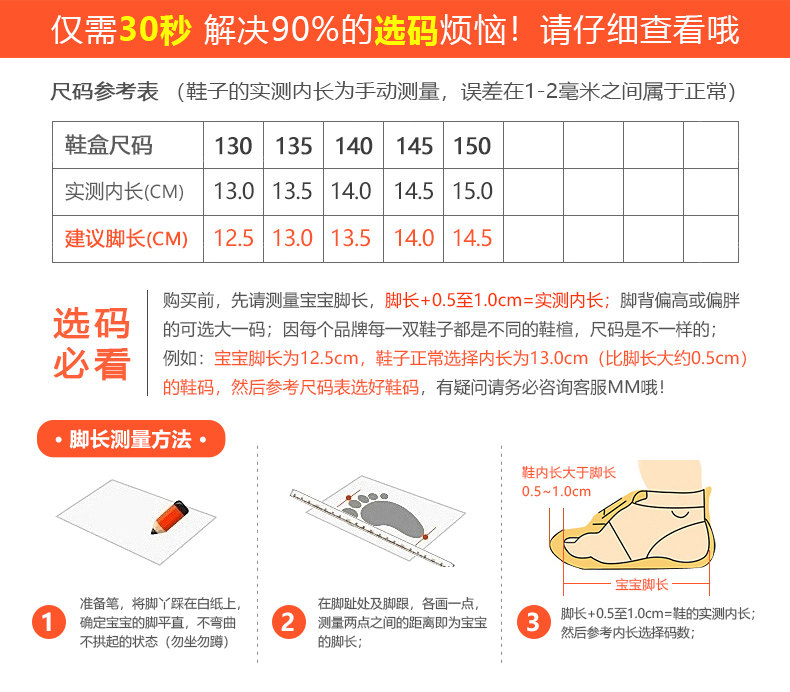 仅需30秒 解决90%的选码烦恼！请仔细查看哦

尺码参考表 （鞋子的实测内长为手动测量，误差在1-2毫米之间属于正常）

| 鞋盒尺码 | 130 | 135 | 140 | 145 | 150 | | | | |
|---|---|---|---|---|---|---|---|---|---|
| 实测内长(CM) | 13.0 | 13.5 | 14.0 | 14.5 | 15.0 | | | | |
| 建议脚长(CM) | 12.5 | 13.0 | 13.5 | 14.0 | 14.5 | | | | |

选码必看

购买前，先请测量宝宝脚长，脚长+0.5至1.0cm=实测内长；脚背偏高或偏胖的可选大一码；因每个品牌每一双鞋子都是不同的鞋楦，尺码是不一样的；例如：宝宝脚长为12.5cm，鞋子正常选择内长为13.0cm（比脚长大约0.5cm）的鞋码，然后参考尺码表选好鞋码，有疑问请务必咨询客服MM哦！

• 脚长测量方法 •

鞋内长大于脚长
0.5~1.0cm

宝宝脚长

1 准备笔，将脚丫踩在白纸上，确定宝宝的脚平直，不弯曲不拱起的状态（勿坐勿蹲）

2 在脚趾处及脚跟，各画一点，测量两点之间的距离即为宝宝的脚长；

3 脚长+0.5至1.0cm=鞋的实测内长；然后参考内长选择码数；