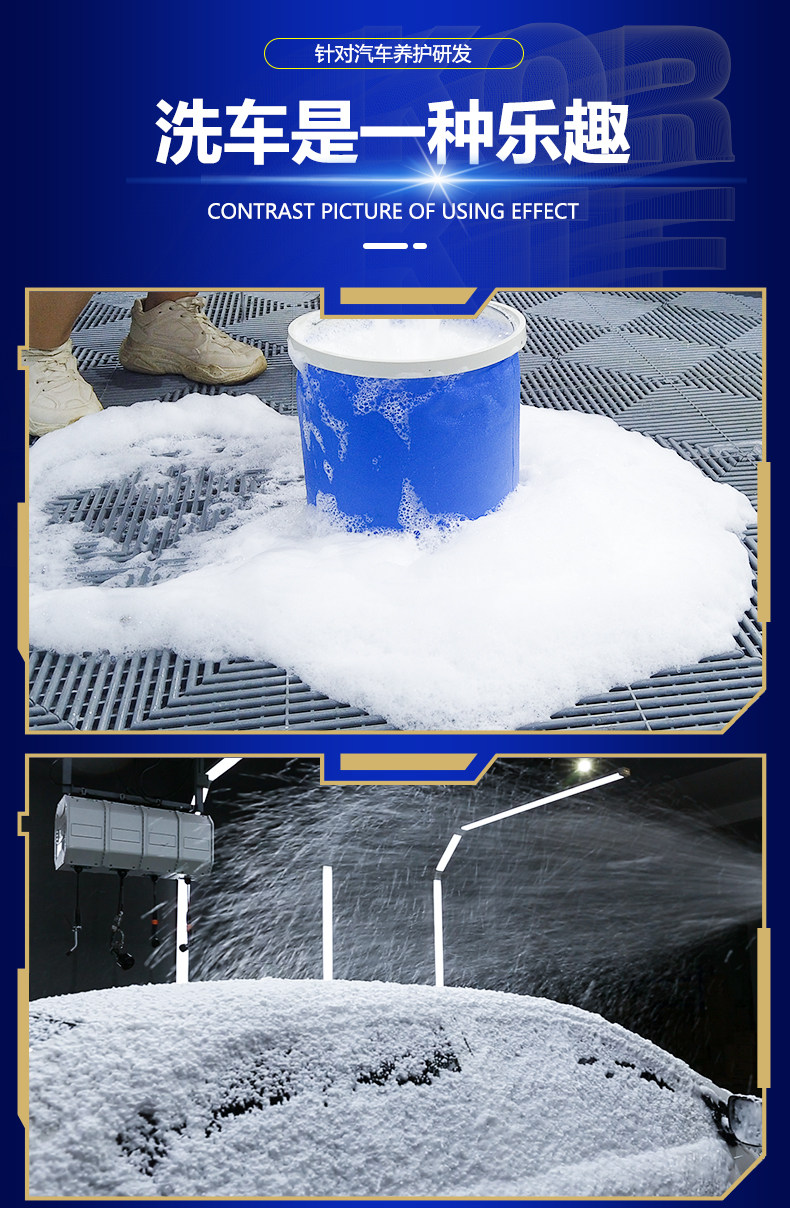 针对汽车养护研发

洗车是一种乐趣

CONTRAST PICTURE OF USING EFFECT