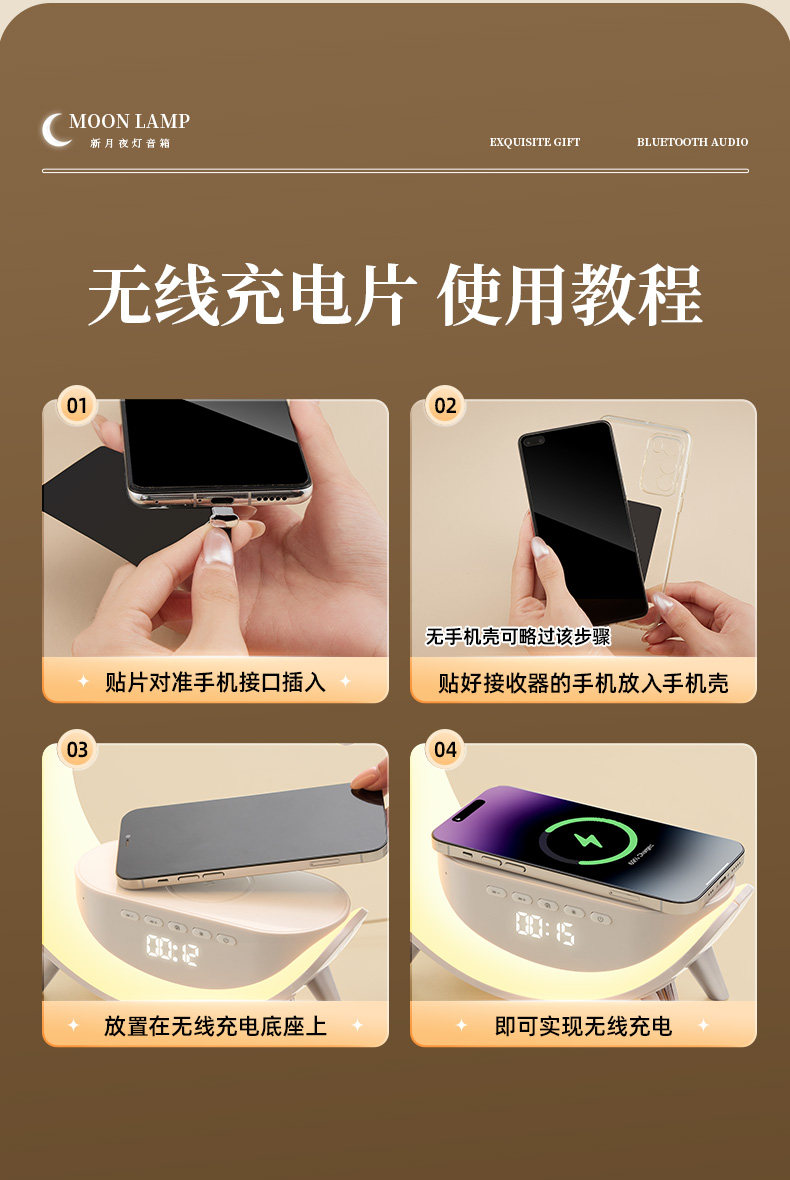 MOON LAMP
新月夜灯音箱

EXQUISITE GIFT BLUETOOTH AUDIO

无线充电片 使用教程

01
贴片对准手机接口插入

02
无手机壳可略过该步骤
贴好接收器的手机放入手机壳

03
00:12
放置在无线充电底座上

04
00:15
即可实现无线充电