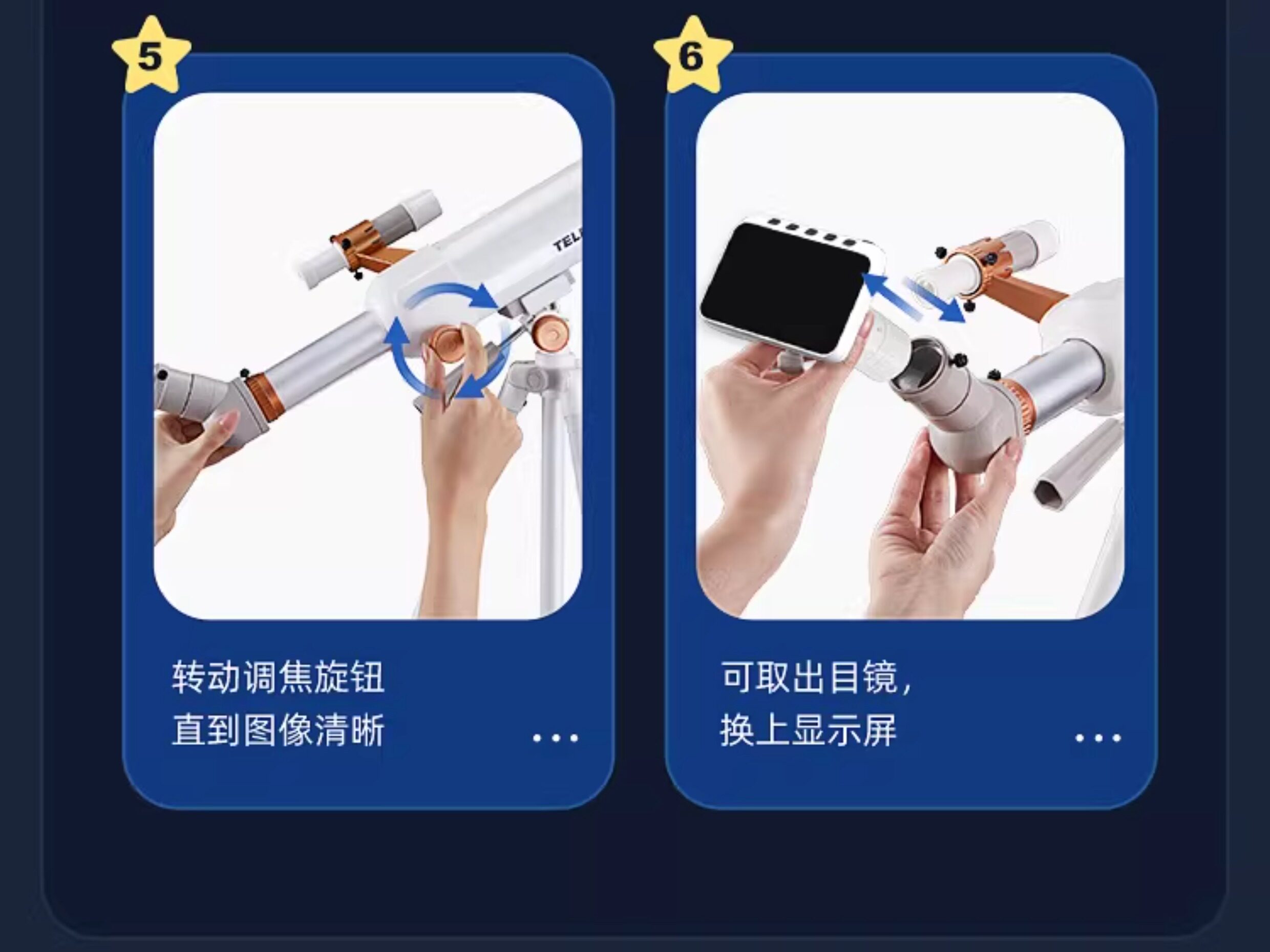 5

TEL

转动调焦旋钮
直到图像清晰

...

6

可取出目镜，
换上显示屏

...