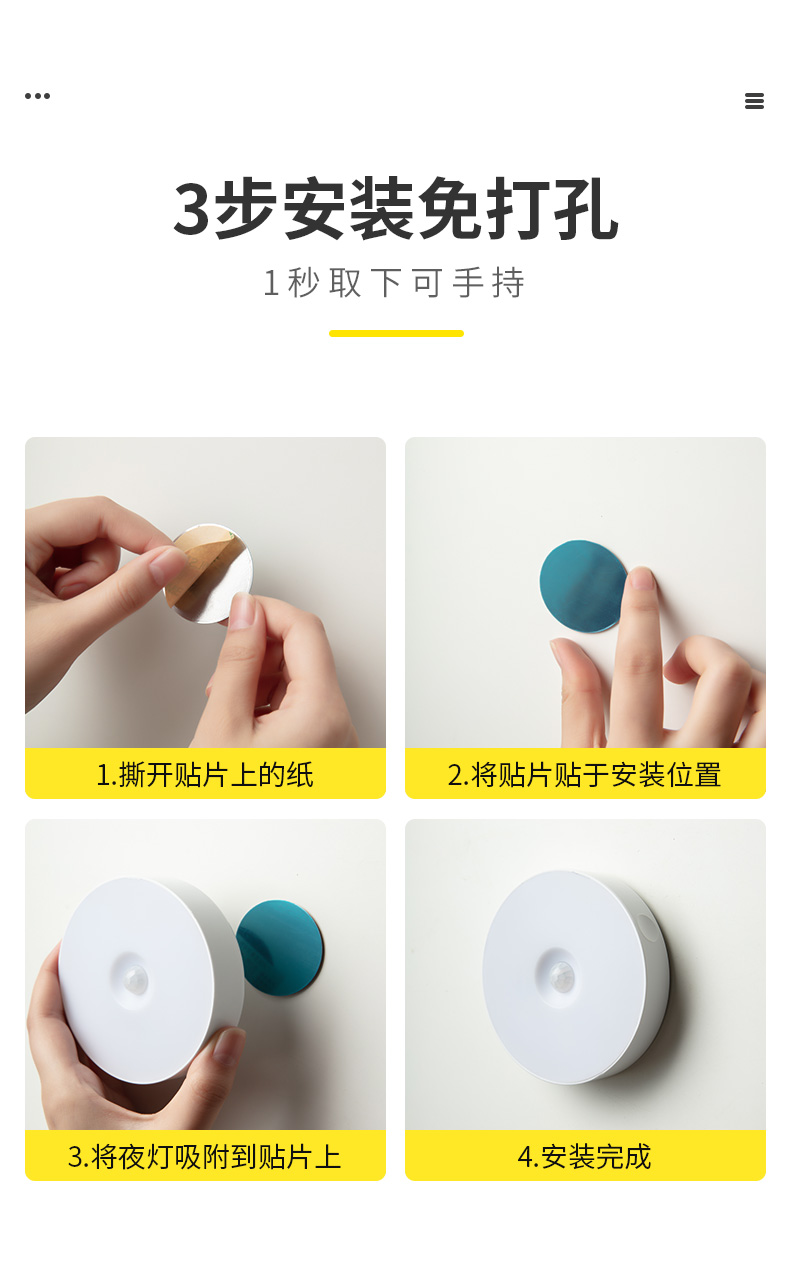 3步安装免打孔

1秒取下可手持

1.撕开贴片上的纸

2.将贴片贴于安装位置

3.将夜灯吸附到贴片上

4.安装完成