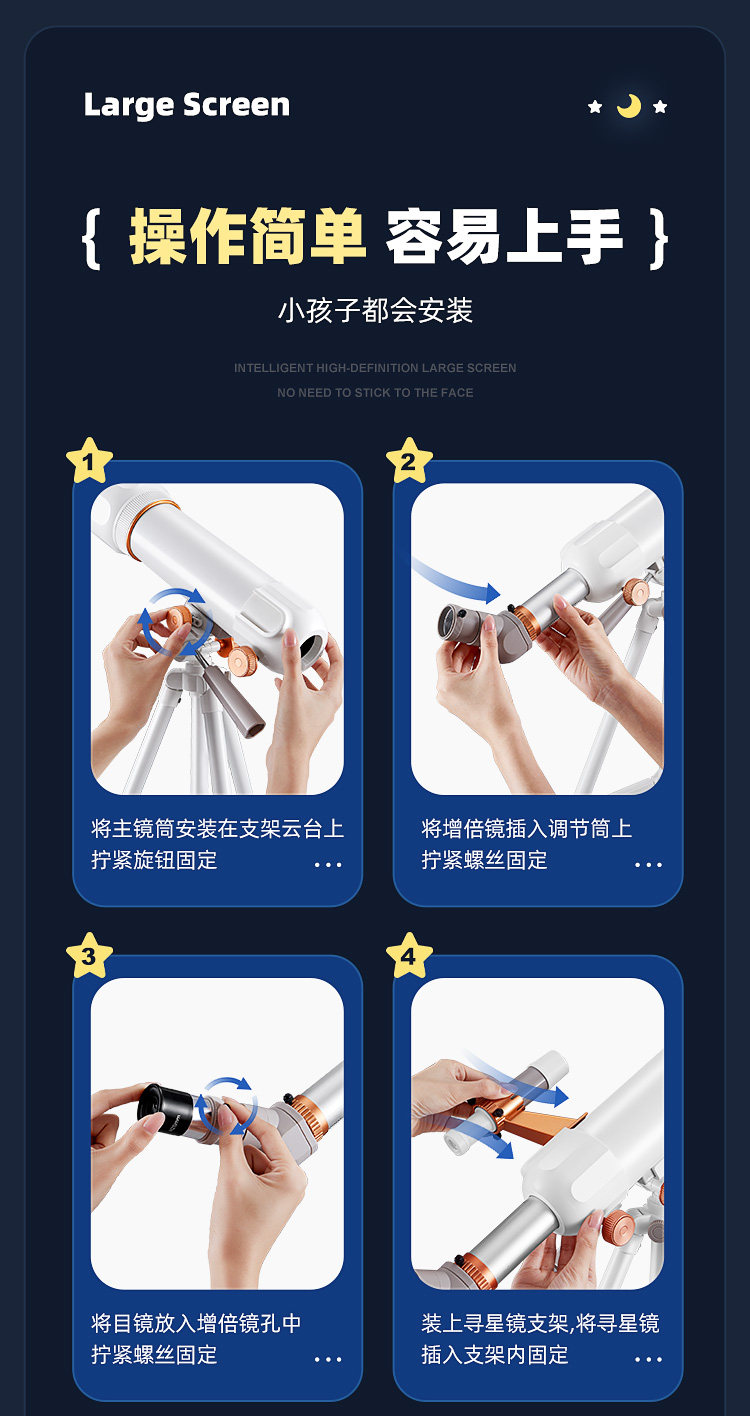 Large Screen

{ 操作简单 容易上手 }

小孩子都会安装

INTELLIGENT HIGH-DEFINITION LARGE SCREEN
NO NEED TO STICK TO THE FACE

1

将主镜筒安装在支架云台上
拧紧旋钮固定 ...

2

将增倍镜插入调节筒上
拧紧螺丝固定 ...

3

将目镜放入增倍镜孔中
拧紧螺丝固定 ...

4

装上寻星镜支架,将寻星镜
插入支架内固定 ...