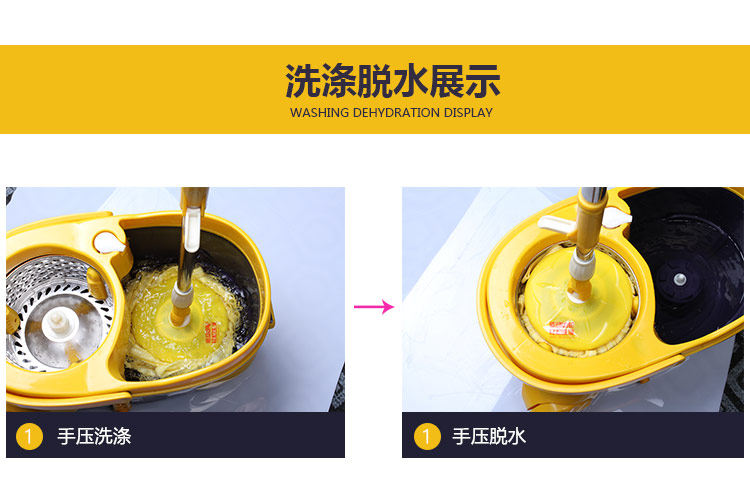 洗涤脱水展示
WASHING DEHYDRATION DISPLAY

1 手压洗涤

1 手压脱水