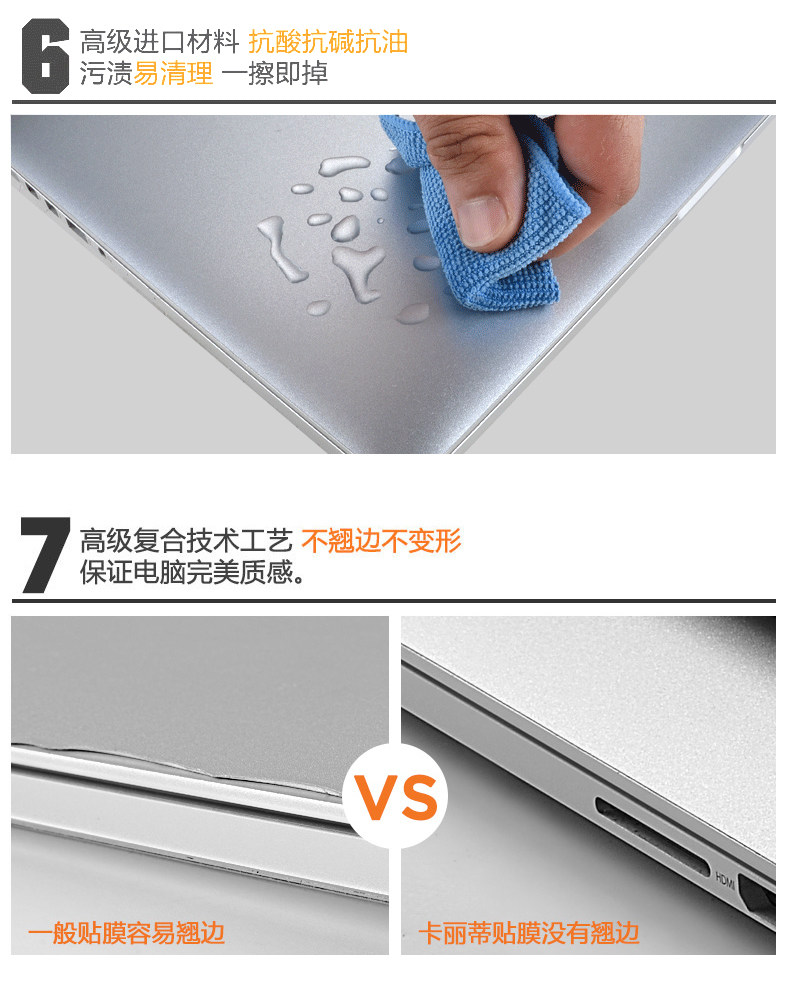 6 高级进口材料 抗酸抗碱抗油
污渍易清理 一擦即掉

7 高级复合技术工艺 不翘边不变形
保证电脑完美质感。

VS

HDMI

一般贴膜容易翘边

卡丽蒂贴膜没有翘边