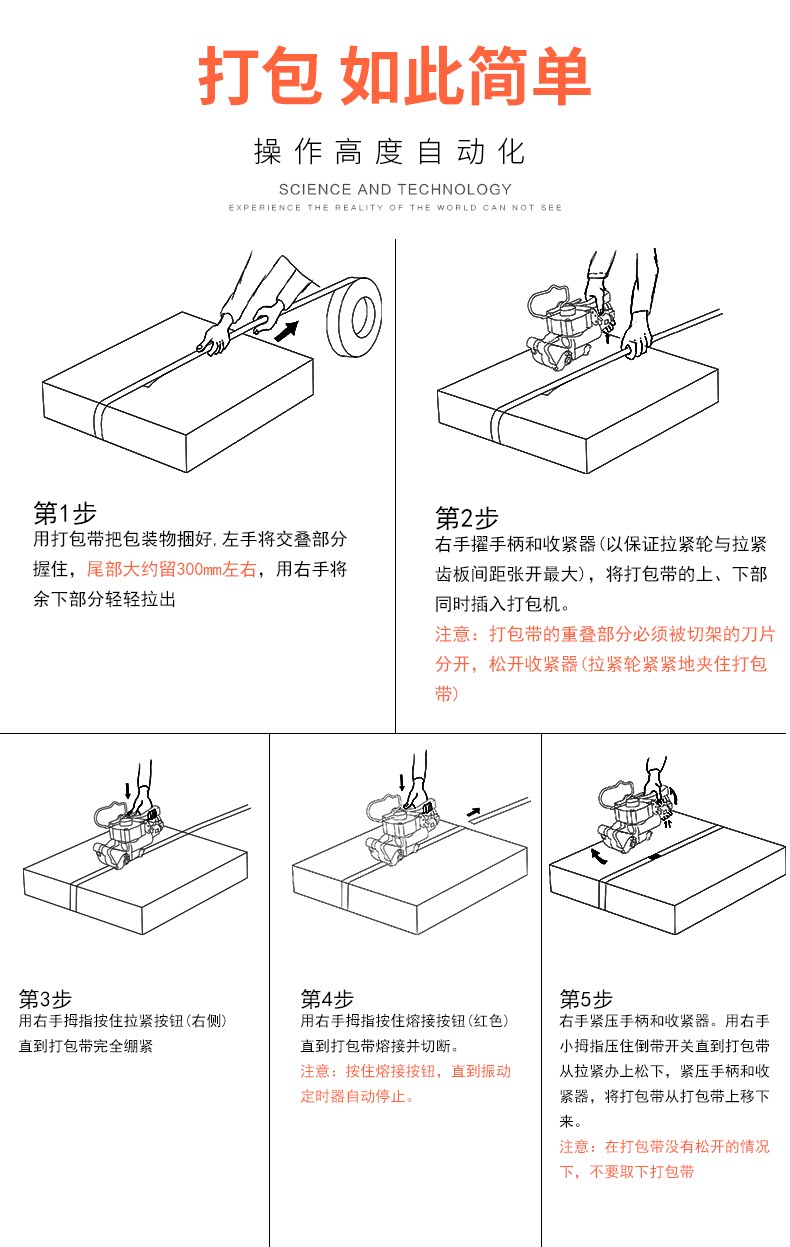 打包 如此简单

操作高度自动化

SCIENCE AND TECHNOLOGY

EXPERIENCE THE REALITY OF THE WORLD CAN NOT SEE

第1步
用打包带把包装物捆好,左手将交叠部分握住，尾部大约留300mm左右，用右手将余下部分轻轻拉出

第2步
右手擢手柄和收紧器(以保证拉紧轮与拉紧齿板间距张开最大)，将打包带的上、下部同时插入打包机。
注意：打包带的重叠部分必须被切架的刀片分开，松开收紧器(拉紧轮紧紧地夹住打包带)

第3步
用右手拇指按住拉紧按钮(右侧)直到打包带完全绷紧

第4步
用右手拇指按住熔接按钮(红色)直到打包带熔接并切断。
注意：按住熔接按钮，直到振动定时器自动停止。

第5步
右手紧压手柄和收紧器。用右手小拇指压住倒带开关直到打包带从拉紧办上松下，紧压手柄和收紧器，将打包带从打包带上移下来。
注意：在打包带没有松开的情况下，不要取下打包带