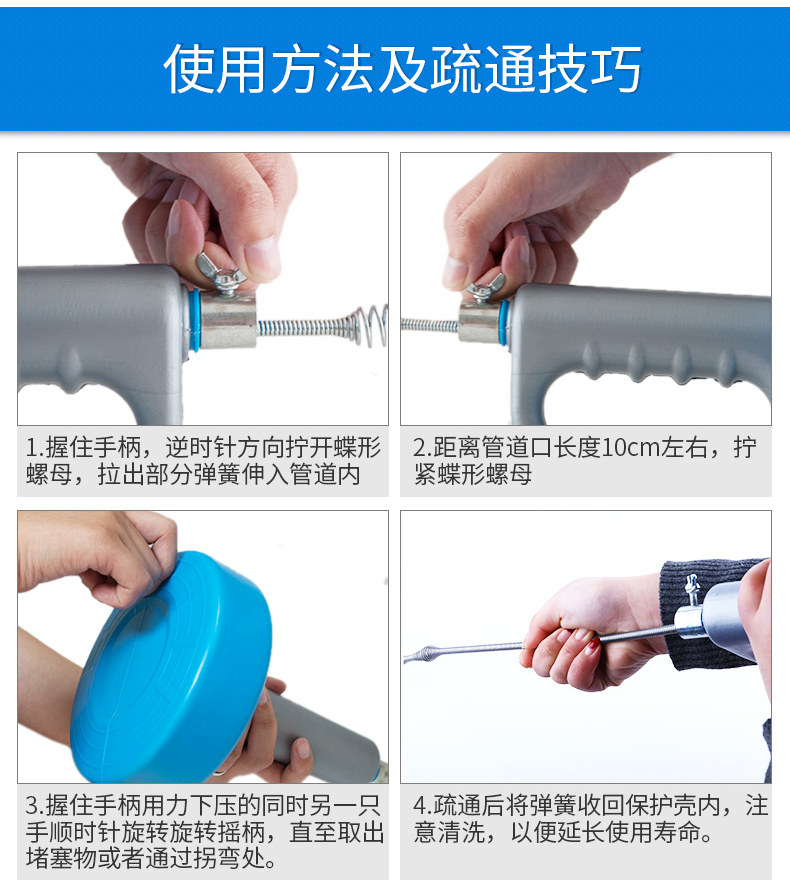 使用方法及疏通技巧

1.握住手柄，逆时针方向拧开蝶形螺母，拉出部分弹簧伸入管道内

2.距离管道口长度10cm左右，拧紧蝶形螺母

3.握住手柄用力下压的同时另一只手顺时针旋转旋转摇柄，直至取出堵塞物或者通过拐弯处。

4.疏通后将弹簧收回保护壳内，注意清洗，以便延长使用寿命。