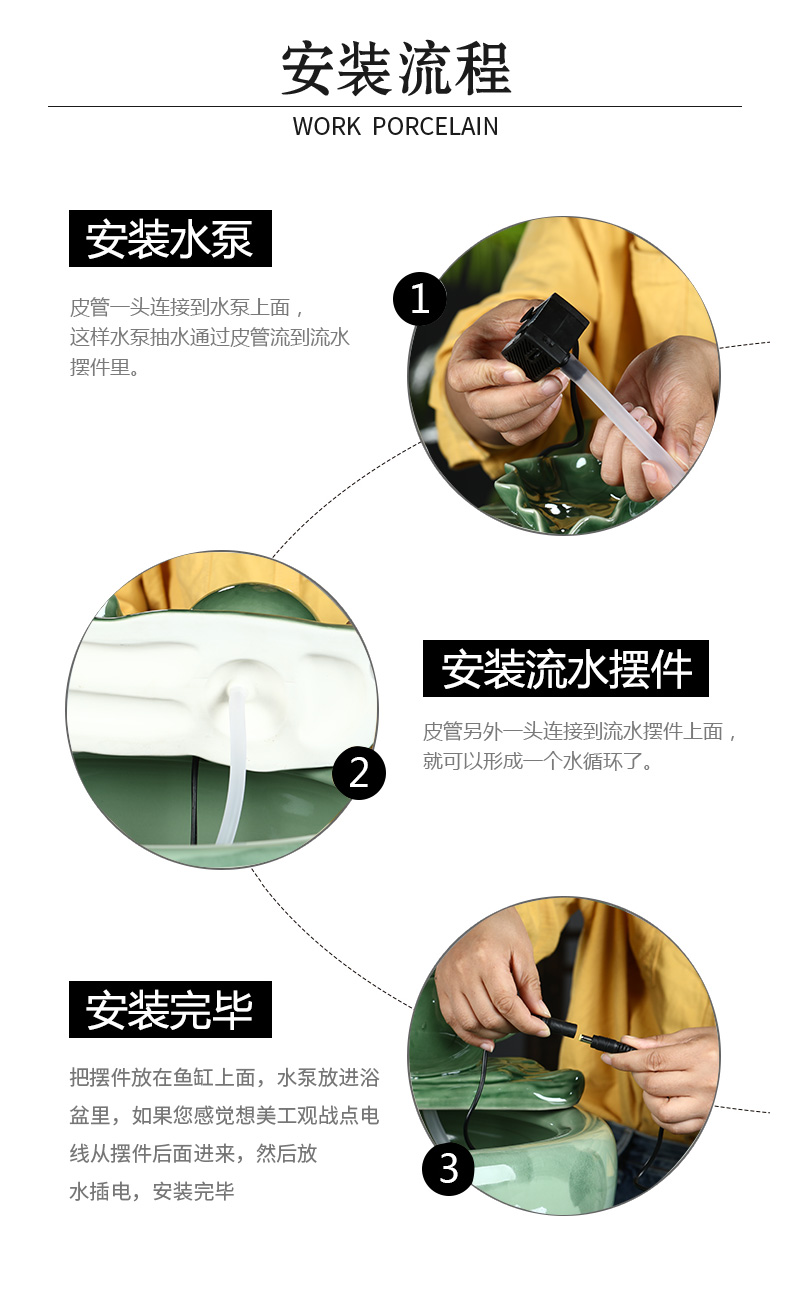 安装流程

WORK PORCELAIN

安装水泵

皮管一头连接到水泵上面，这样水泵抽水通过皮管流到流水摆件里。

1

2

安装流水摆件

皮管另外一头连接到流水摆件上面，就可以形成一个水循环了。

安装完毕

把摆件放在鱼缸上面，水泵放进浴盆里，如果您感觉想美工观战点电线从摆件后面进来，然后放水插电，安装完毕

3