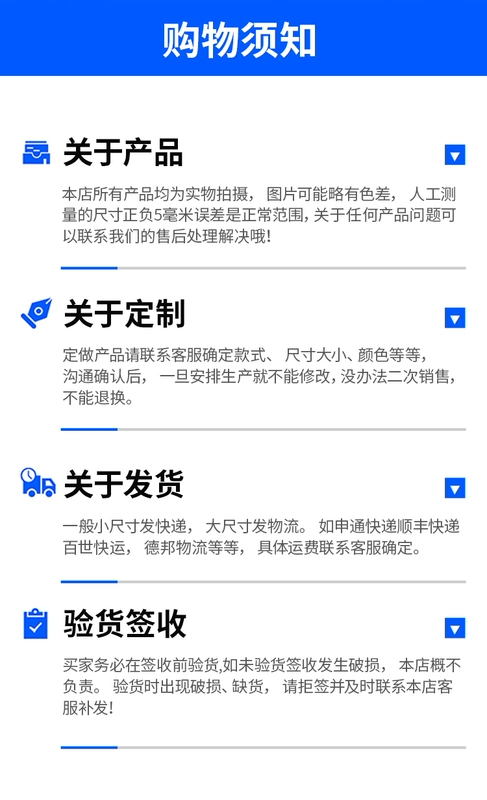 购物须知

关于产品

本店所有产品均为实物拍摄，图片可能略有色差，人工测量的尺寸正负5毫米误差是正常范围，关于任何产品问题可以联系我们的售后处理解决哦！

关于定制

定做产品请联系客服确定款式、尺寸大小、颜色等等，沟通确认后，一旦安排生产就不能修改，没办法二次销售，不能退换。

关于发货

一般小尺寸发快递，大尺寸发物流。如申通快递顺丰快递百世快运，德邦物流等等，具体运费联系客服确定。

验货签收

买家务必在签收前验货，如未验货签收发生破损，本店概不负责。验货时出现破损、缺货，请拒签并及时联系本店客服补发！