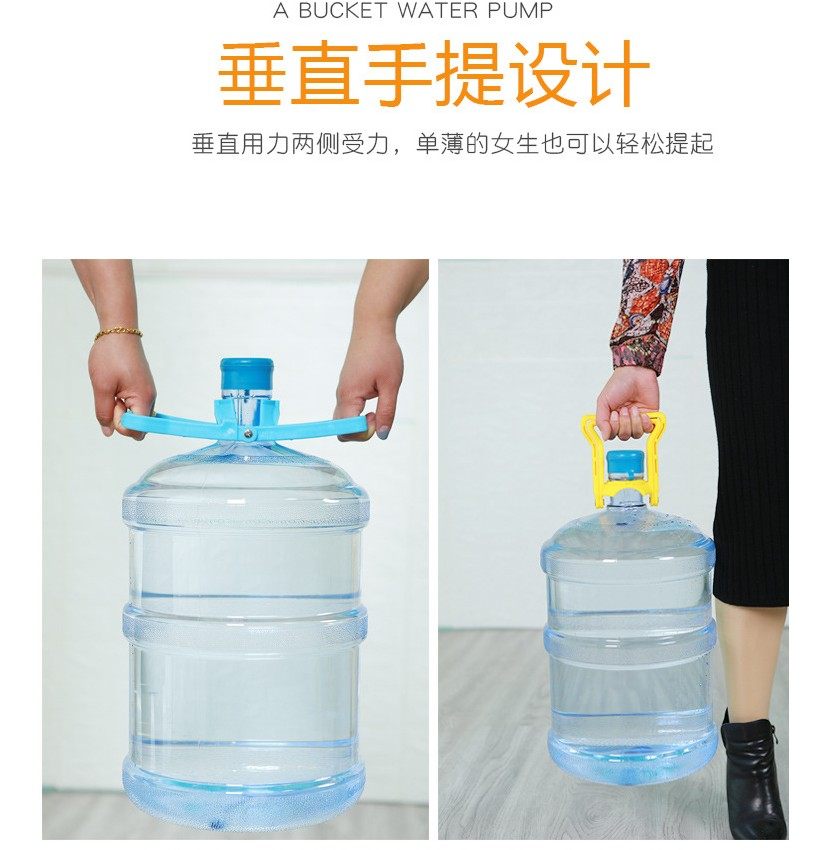 A BUCKET WATER PUMP

垂直手提设计

垂直用力两侧受力，单薄的女生也可以轻松提起