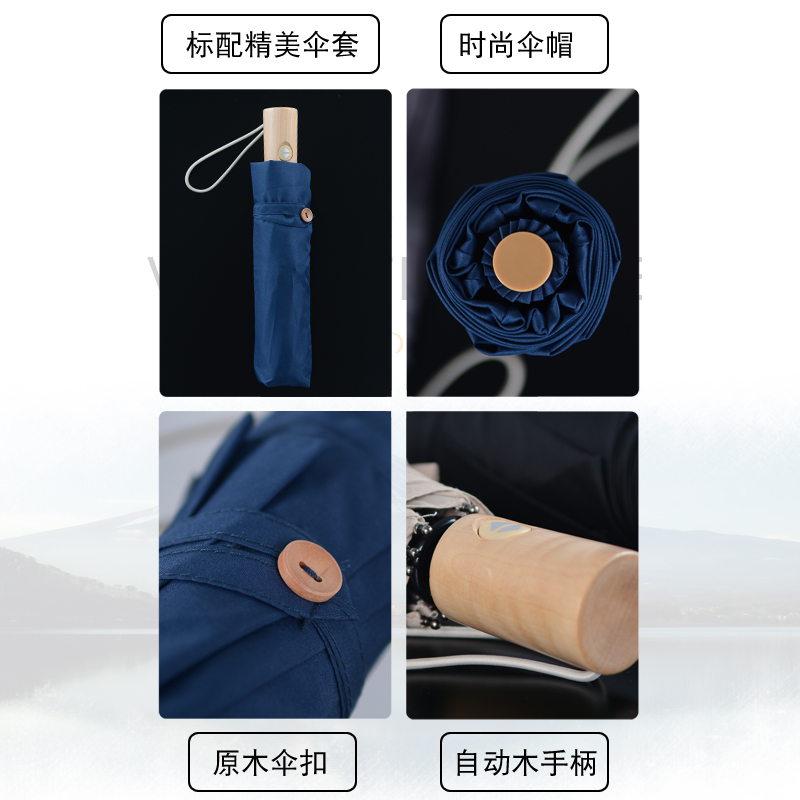 标配精美伞套

时尚伞帽

原木伞扣

自动木手柄