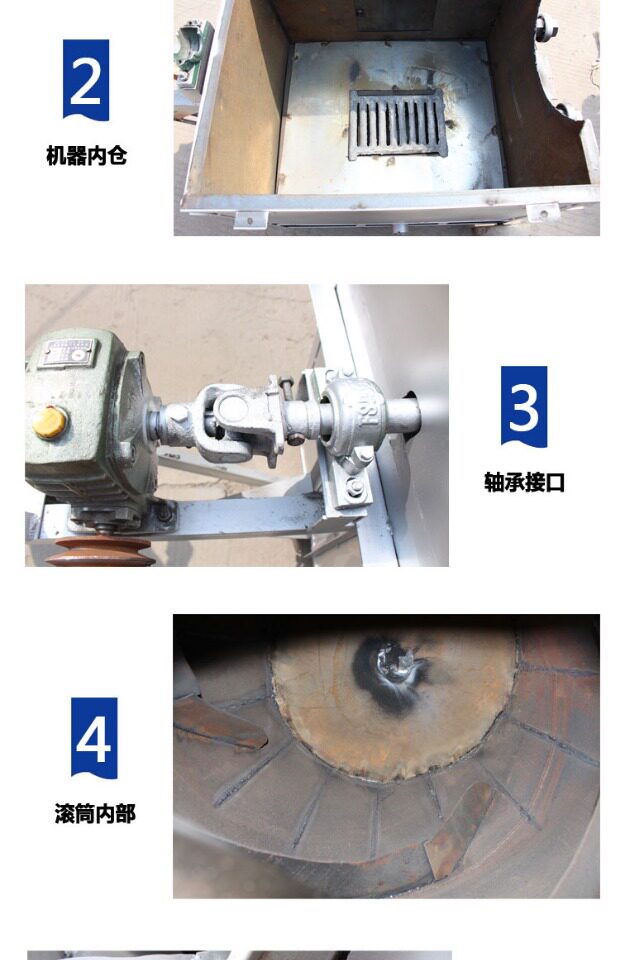 2
机器内仓

3
轴承接口

4
滚筒内部