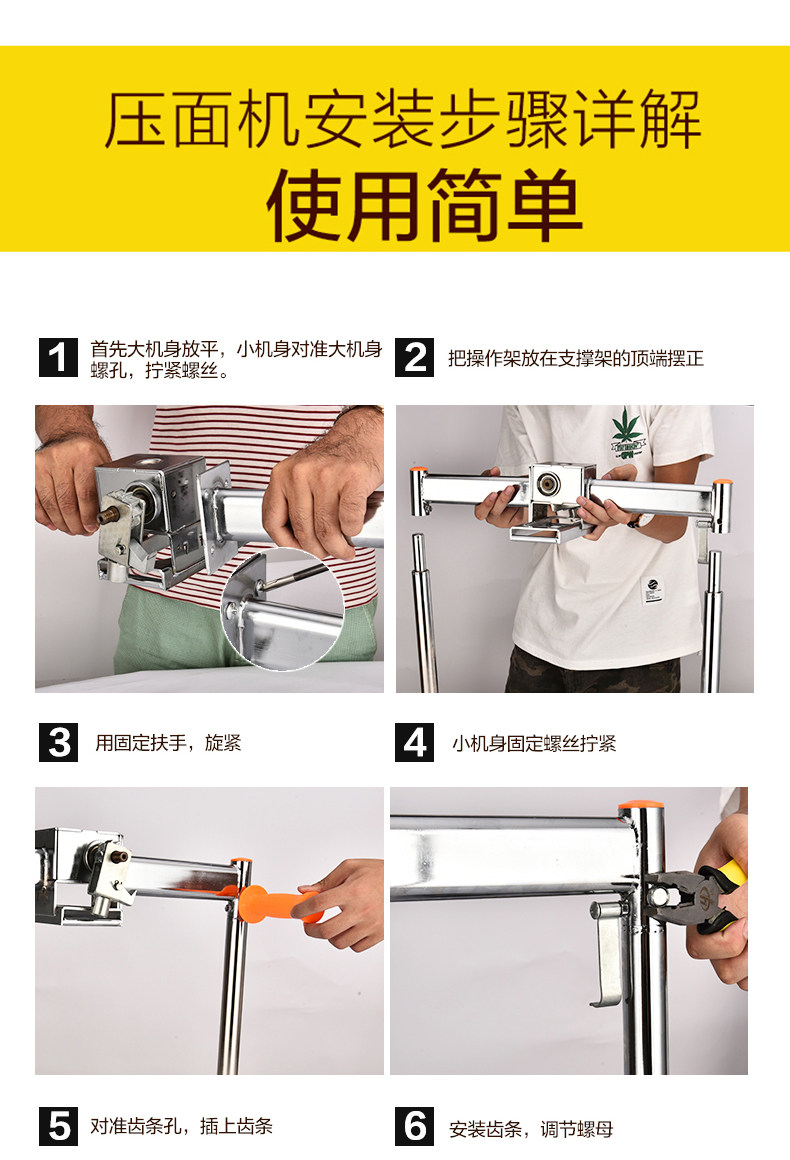 压面机安装步骤详解
使用简单

1 首先大机身放平，小机身对准大机身螺孔，拧紧螺丝。

2 把操作架放在支撑架的顶端摆正

3 用固定扶手，旋紧

4 小机身固定螺丝拧紧

5 对准齿条孔，插上齿条

6 安装齿条，调节螺母