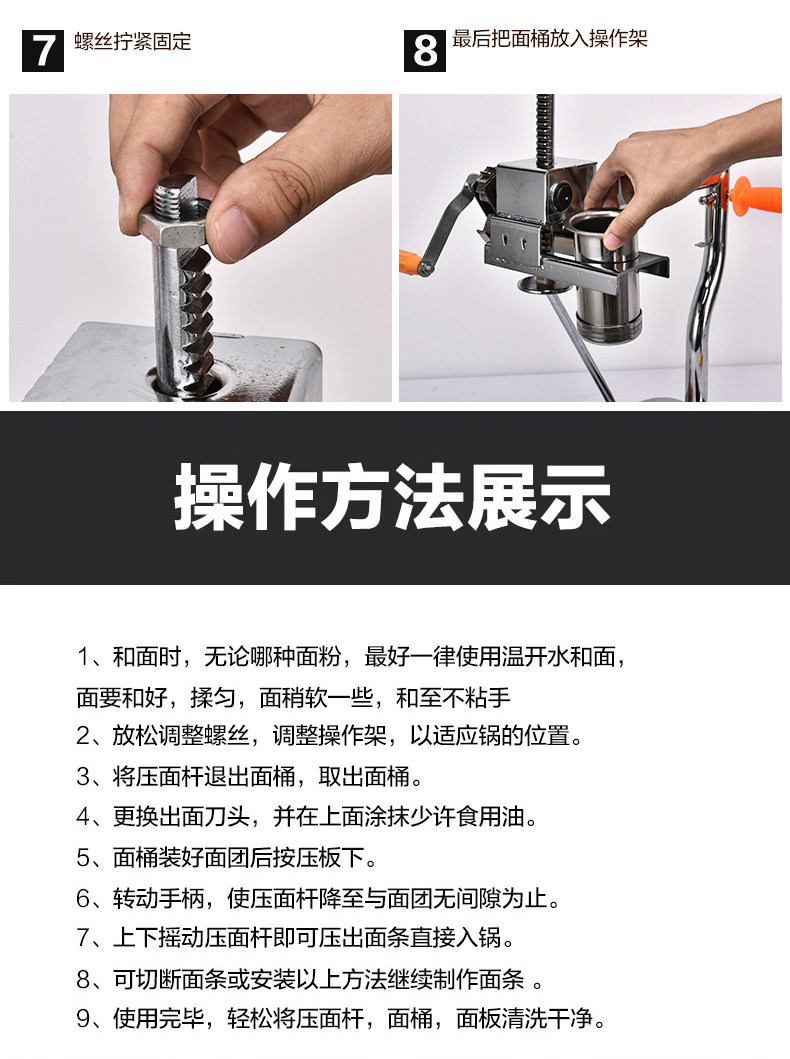 7 螺丝拧紧固定

8 最后把面桶放入操作架

操作方法展示

1、和面时，无论哪种面粉，最好一律使用温开水和面，面要和好，揉匀，面稍软一些，和至不粘手
2、放松调整螺丝，调整操作架，以适应锅的位置。
3、将压面杆退出面桶，取出面桶。
4、更换出面刀头，并在上面涂抹少许食用油。
5、面桶装好面团后按压板下。
6、转动手柄，使压面杆降至与面团无间隙为止。
7、上下摇动压面杆即可压出面条直接入锅。
8、可切断面条或安装以上方法继续制作面条 。
9、使用完毕，轻松将压面杆，面桶，面板清洗干净。