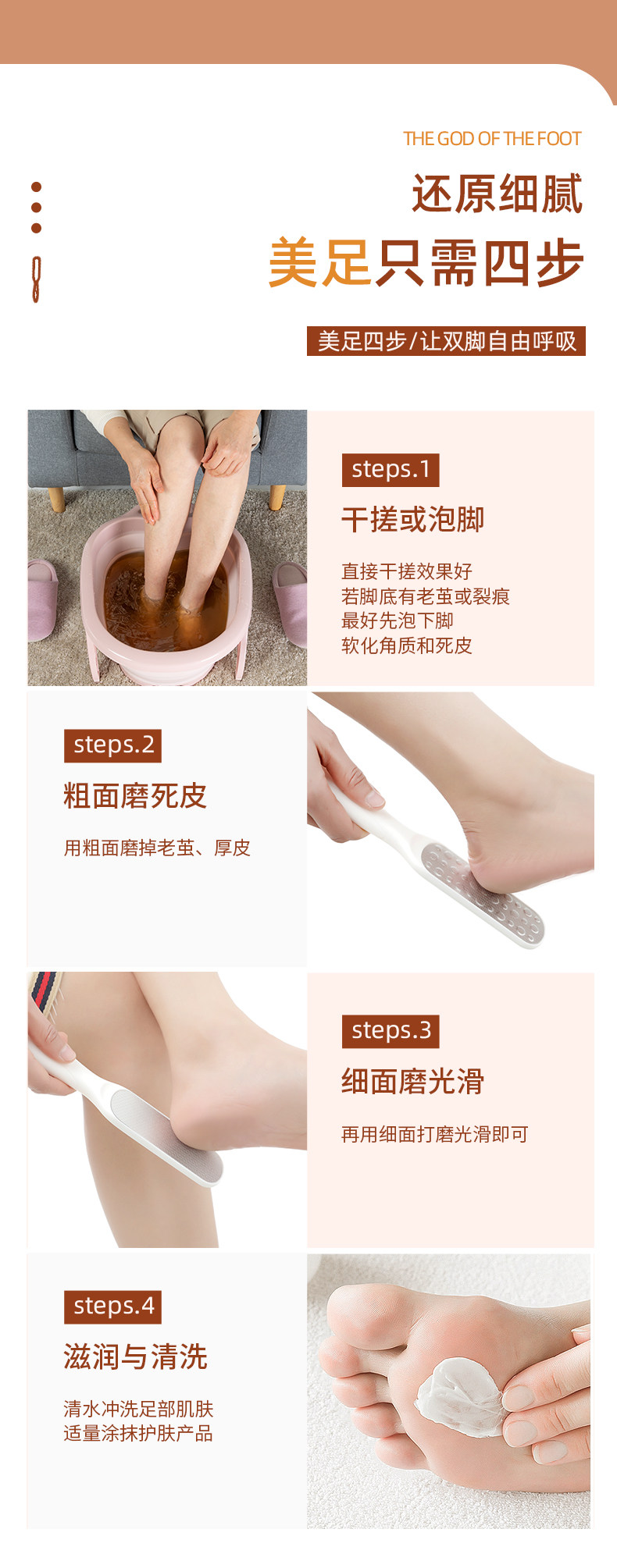 THE GOD OF THE FOOT

还原细腻
美足只需四步

美足四步/让双脚自由呼吸

steps.1
干搓或泡脚

直接干搓效果好
若脚底有老茧或裂痕
最好先泡下脚
软化角质和死皮

steps.2
粗面磨死皮

用粗面磨掉老茧、厚皮

steps.3
细面磨光滑

再用细面打磨光滑即可

steps.4
滋润与清洗

清水冲洗足部肌肤
适量涂抹护肤产品