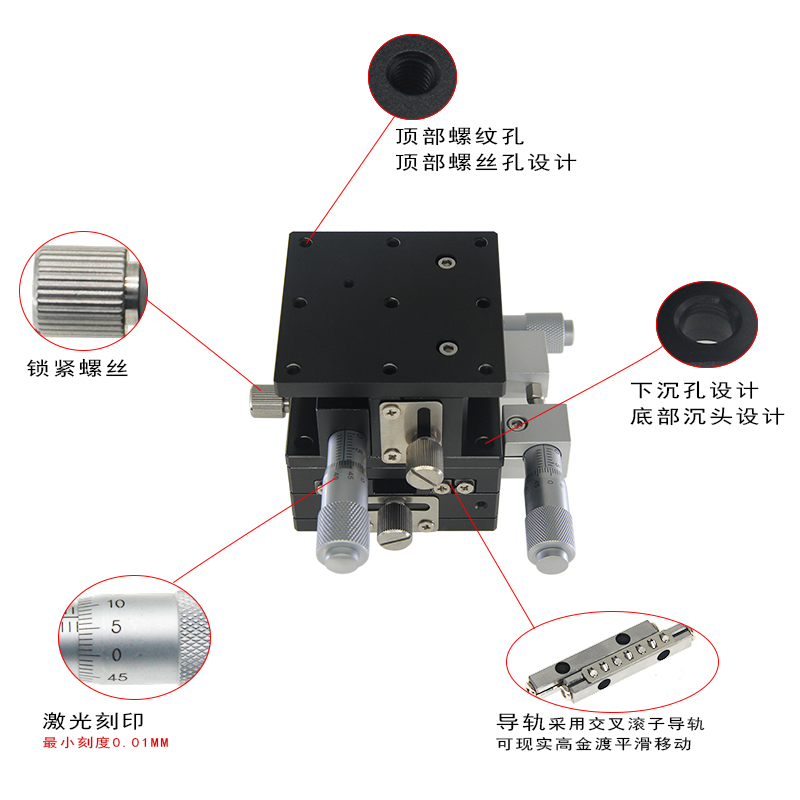 顶部螺纹孔
顶部螺丝孔设计

锁紧螺丝

下沉孔设计
底部沉头设计

10
5
0
45

激光刻印
最小刻度0.01MM

导轨采用交叉滚子导轨
可现实高金渡平滑移动