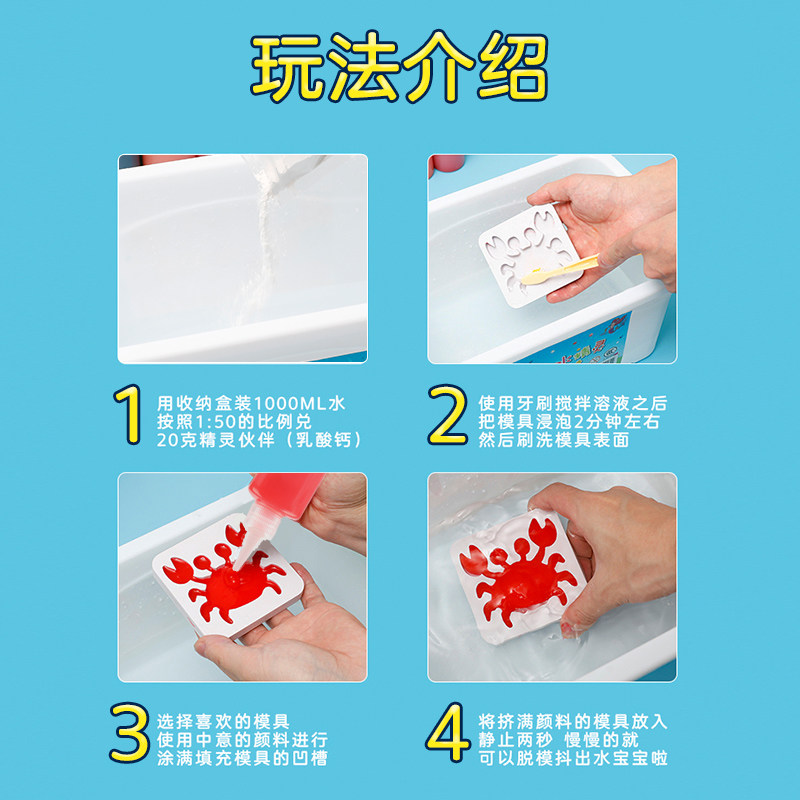 玩法介绍

1 用收纳盒装1000ML水 按照1:50的比例兑 20克精灵伙伴（乳酸钙）

2 使用牙刷搅拌溶液之后 把模具浸泡2分钟左右 然后刷洗模具表面

3 选择喜欢的模具 使用中意的颜料进行 涂满填充模具的凹槽

4 将挤满颜料的模具放入 静止两秒 慢慢的就 可以脱模抖出水宝宝啦