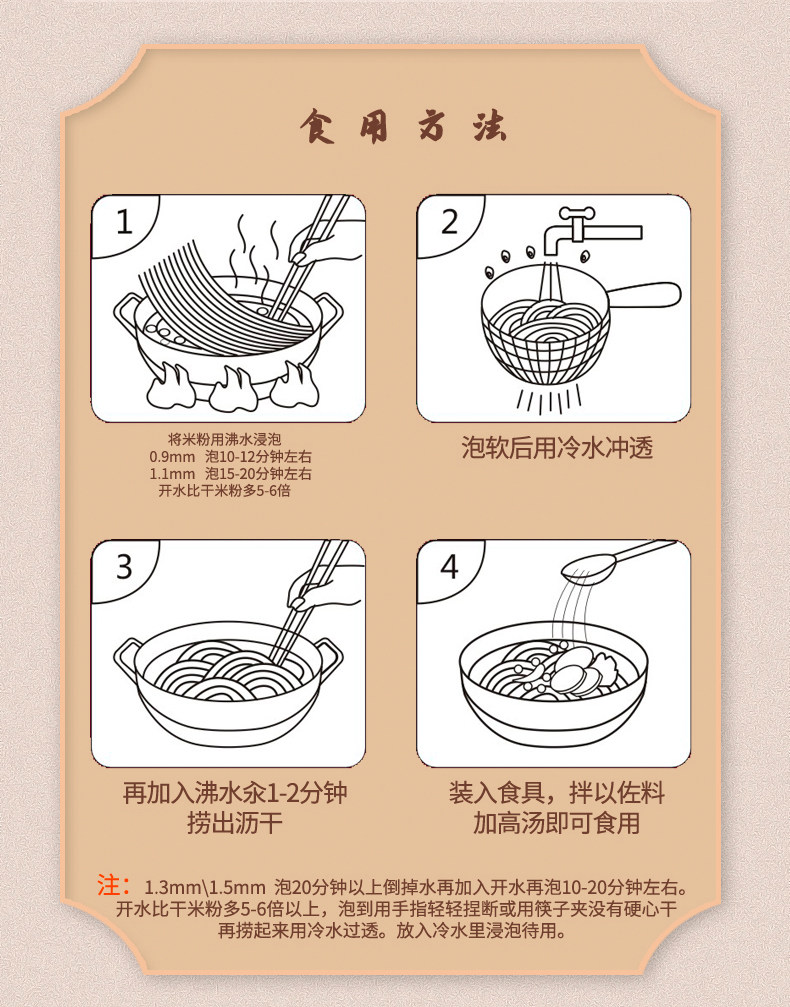 食用方法

1

将米粉用沸水浸泡
0.9mm 泡10-12分钟左右
1.1mm 泡15-20分钟左右
开水比干米粉多5-6倍

2

泡软后用冷水冲透

3

再加入沸水汆1-2分钟
捞出沥干

4

装入食具，拌以佐料
加高汤即可食用

注：1.3mm\1.5mm 泡20分钟以上倒掉水再加入开水再泡10-20分钟左右。开水比干米粉多5-6倍以上，泡到用手指轻轻捏断或用筷子夹没有硬心干再捞起来用冷水过透。放入冷水里浸泡待用。