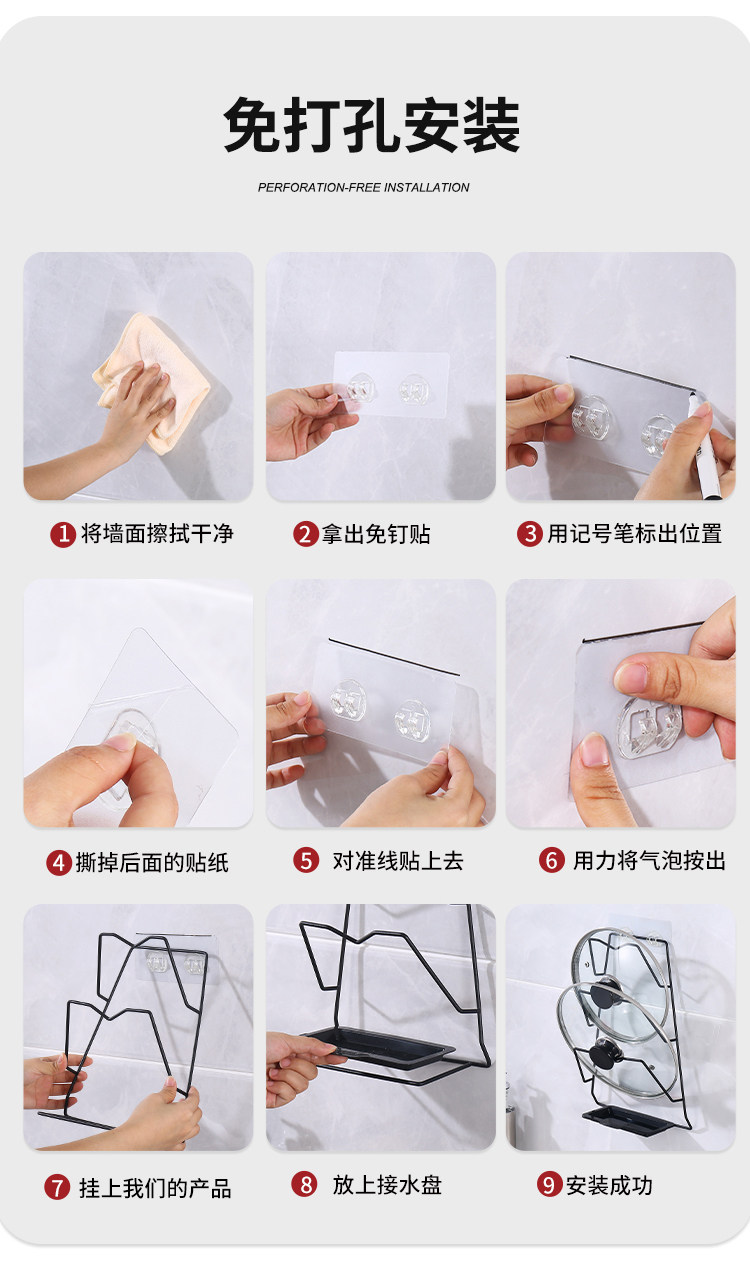 免打孔安装

PERFORATION-FREE INSTALLATION

1 将墙面擦拭干净

2 拿出免钉贴

3 用记号笔标出位置

4 撕掉后面的贴纸

5 对准线贴上去

6 用力将气泡按出

7 挂上我们的产品

8 放上接水盘

9 安装成功