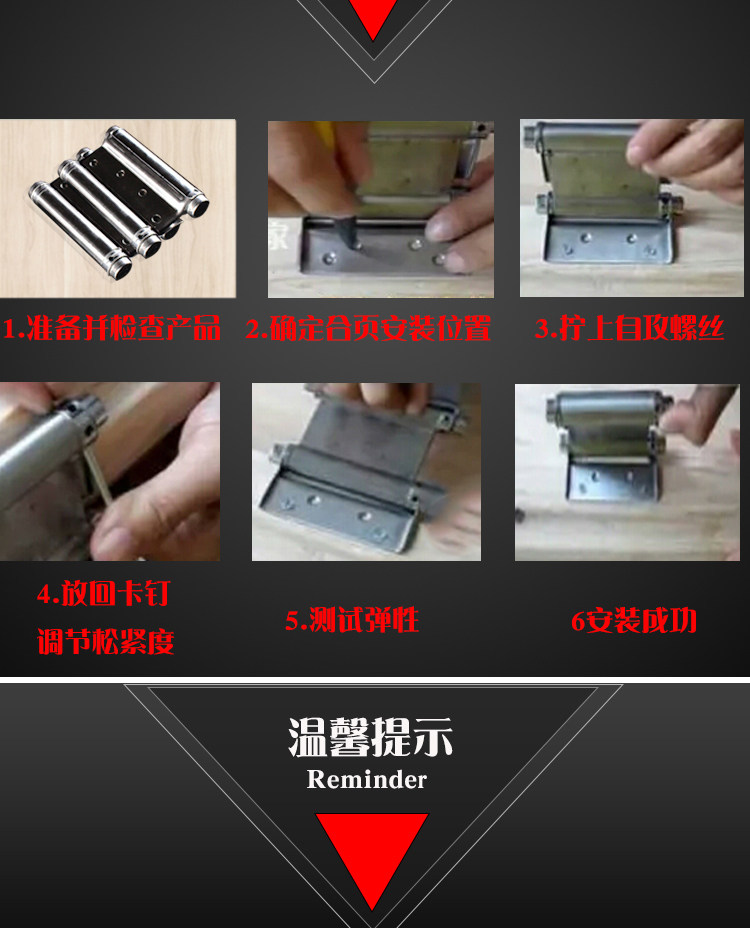 1.准备并检查产品

2.确定合页安装位置

3.拧上自攻螺丝

4.放回卡钉
调节松紧度

5.测试弹性

6安装成功

温馨提示
Reminder