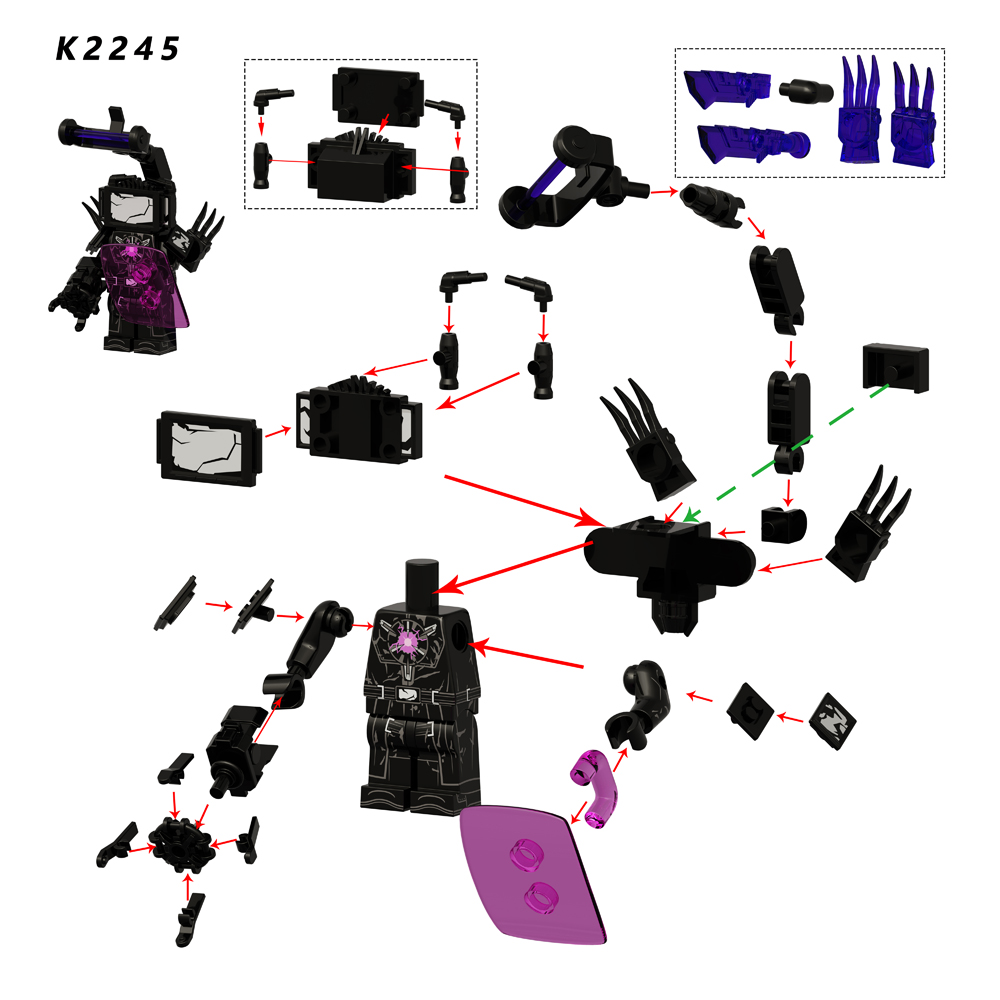 K2245