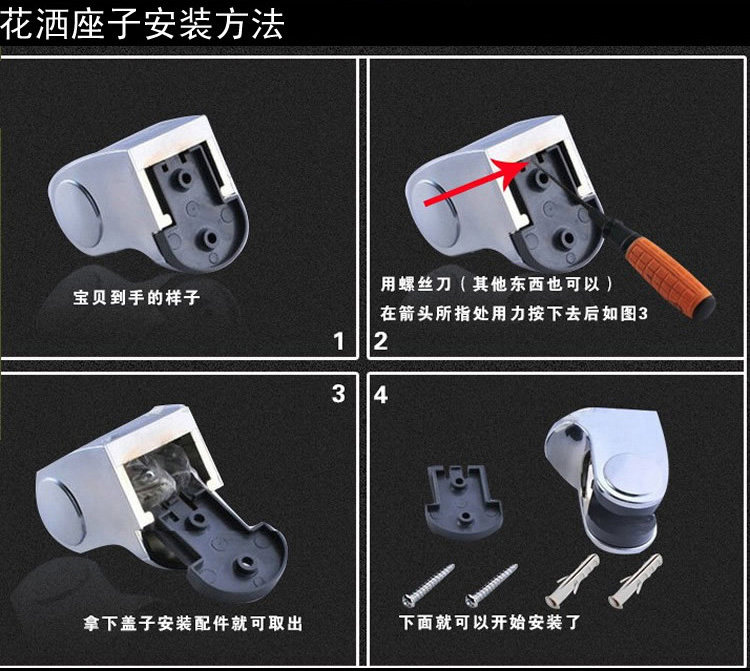 花洒座子安装方法

宝贝到手的样子

1

2

用螺丝刀（其他东西也可以）
在箭头所指处用力按下去后如图3

3

拿下盖子安装配件就可取出

4

下面就可以开始安装了