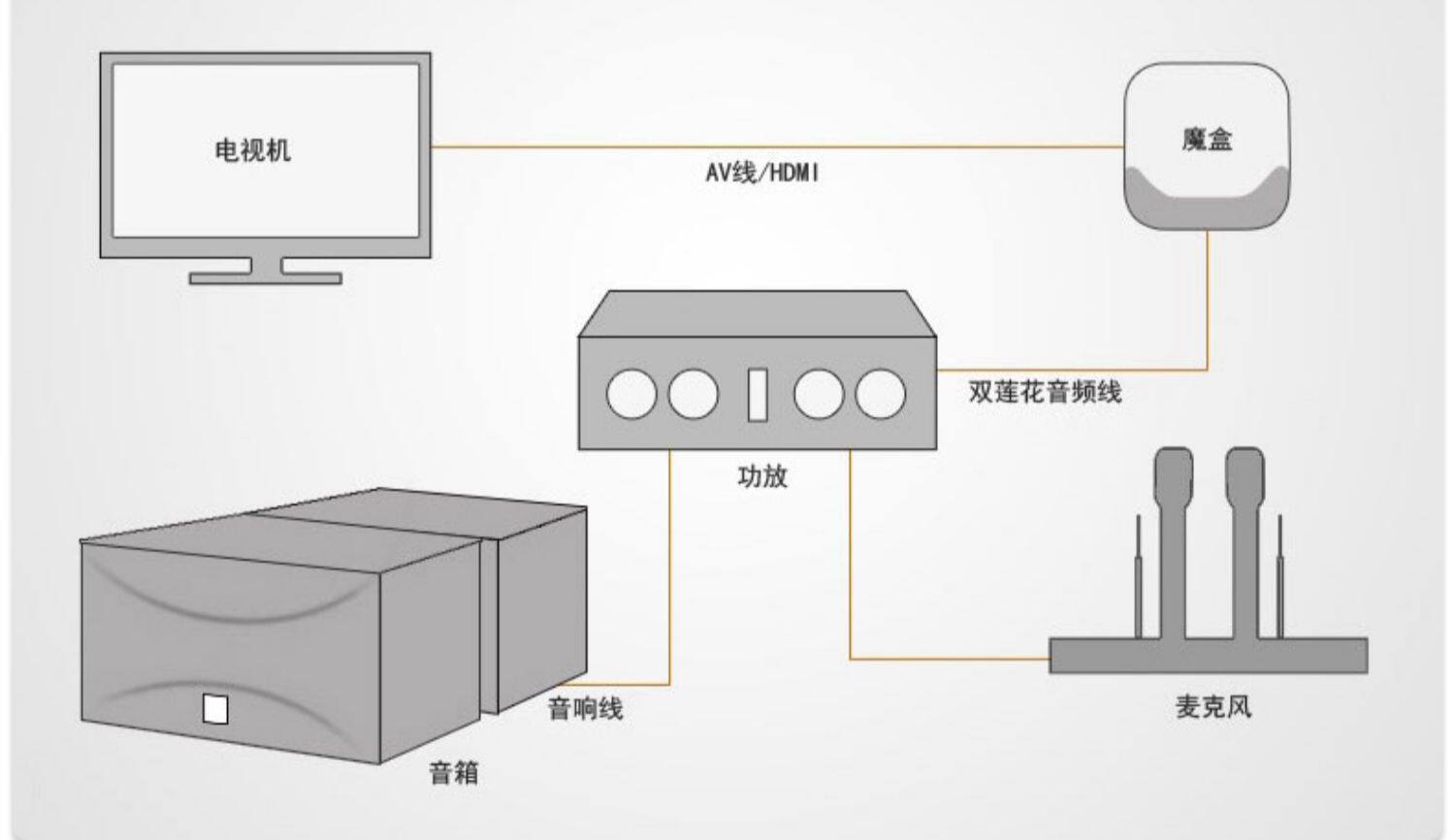 电视机

AV线/HDMI

魔盒

双莲花音频线

功放

音响线

音箱

麦克风