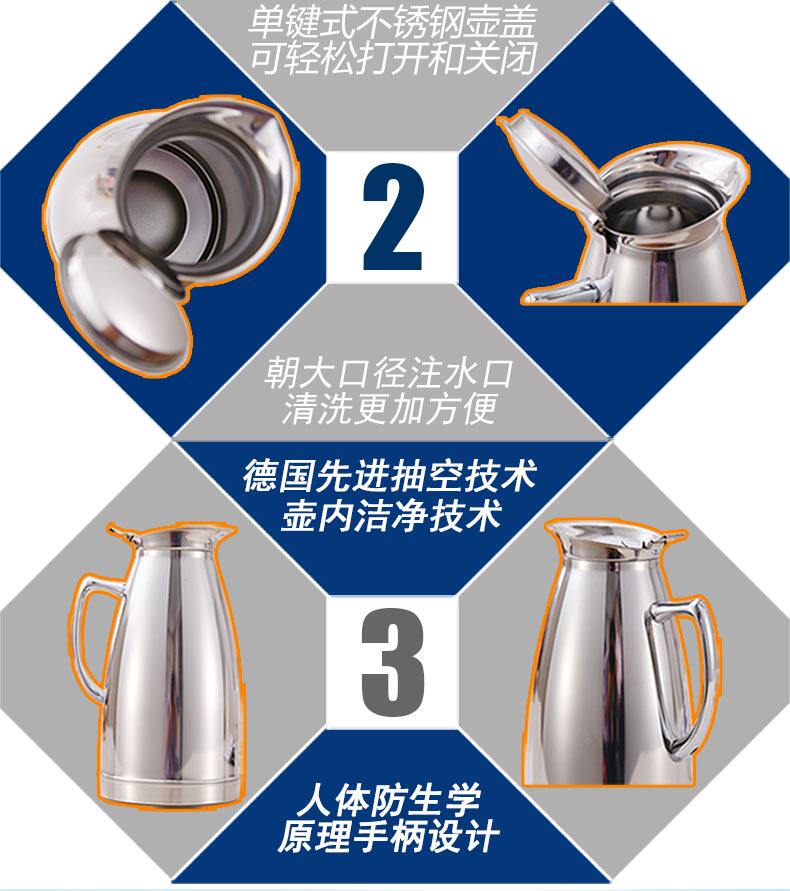 单键式不锈钢壶盖
可轻松打开和关闭

2

朝大口径注水口
清洗更加方便

德国先进抽空技术
壶内洁净技术

3

人体防生学
原理手柄设计