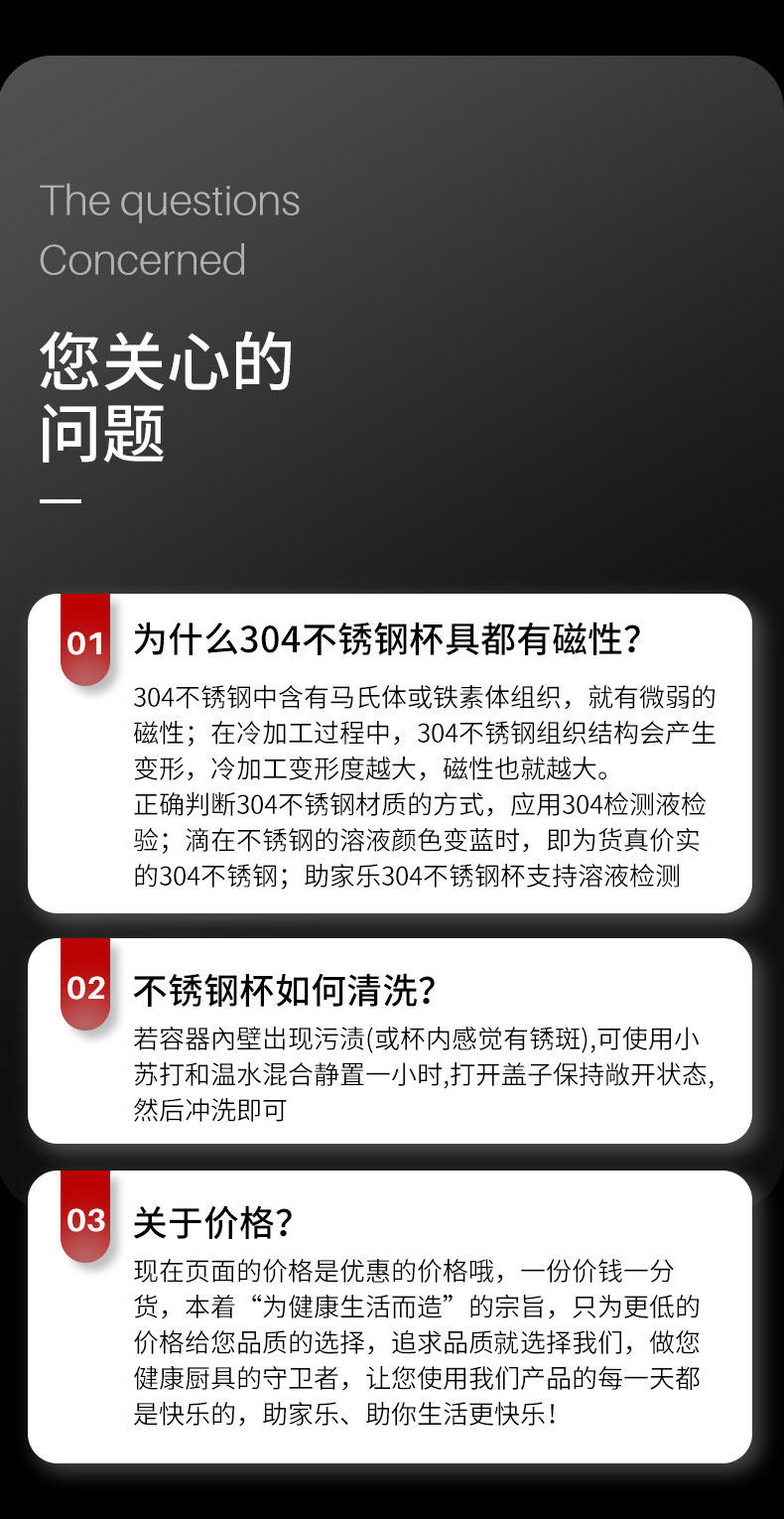 The questions
Concerned

您关心的
问题

01

为什么304不锈钢杯具都有磁性？

304不锈钢中含有马氏体或铁素体组织，就有微弱的磁性；在冷加工过程中，304不锈钢组织结构会产生变形，冷加工变形度越大，磁性也就越大。
正确判断304不锈钢材质的方式，应用304检测液检验；滴在不锈钢的溶液颜色变蓝时，即为货真价实的304不锈钢；助家乐304不锈钢杯支持溶液检测

02

不锈钢杯如何清洗？

若容器內壁出现污渍(或杯内感觉有锈斑),可使用小苏打和温水混合静置一小时,打开盖子保持敞开状态,然后冲洗即可

03

关于价格？

现在页面的价格是优惠的价格哦，一份价钱一分货，本着“为健康生活而造”的宗旨，只为更低的价格给您品质的选择，追求品质就选择我们，做您健康厨具的守卫者，让您使用我们产品的每一天都是快乐的，助家乐、助你生活更快乐！