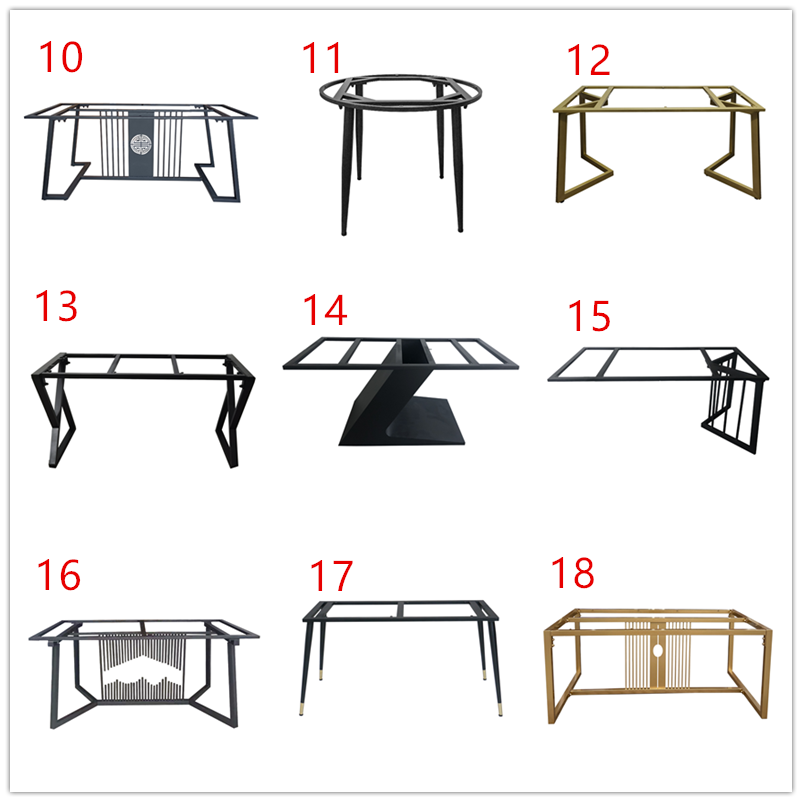 10

11

12

13

14

15

16

17

18