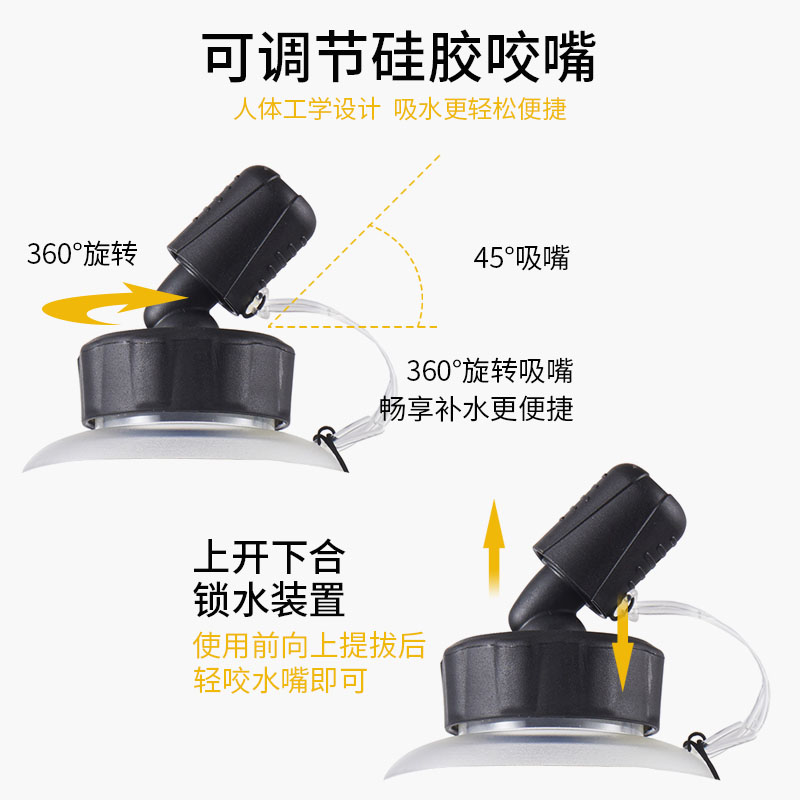 可调节硅胶咬嘴

人体工学设计 吸水更轻松便捷

360°旋转

45°吸嘴

360°旋转吸嘴
畅享补水更便捷

上开下合
锁水装置

使用前向上提拔后
轻咬水嘴即可