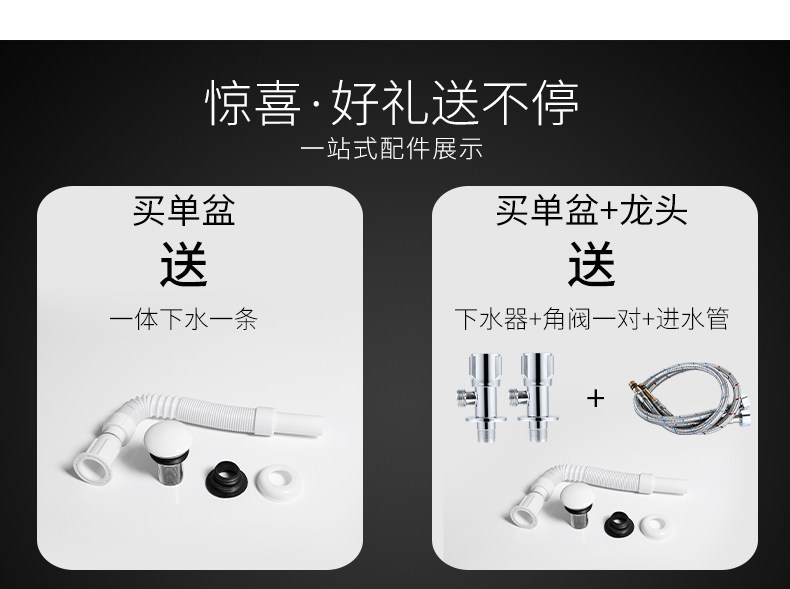 惊喜·好礼送不停
一站式配件展示

买单盆
送
一体下水一条

买单盆+龙头
送
下水器+角阀一对+进水管

+