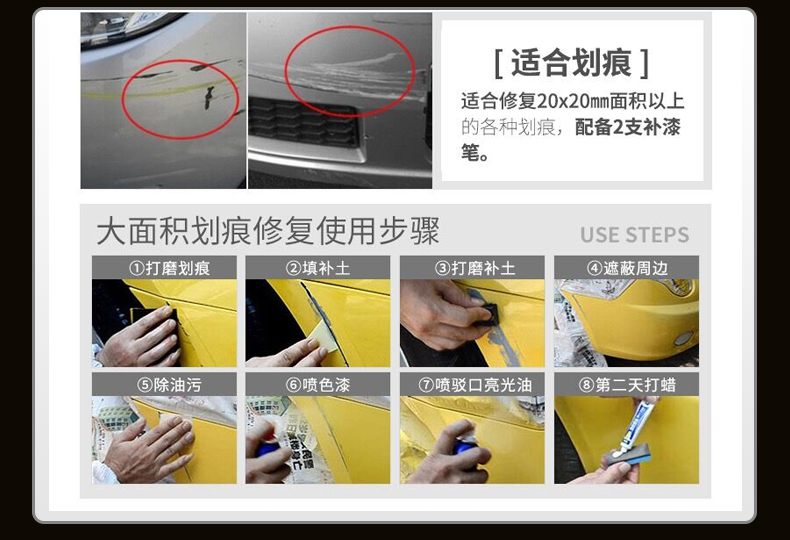 [ 适合划痕 ]

适合修复20x20㎜面积以上的各种划痕，配备2支补漆笔。

大面积划痕修复使用步骤

USE STEPS

①打磨划痕

②填补土

③打磨补土

④遮蔽周边

⑤除油污

⑥喷色漆

⑦喷驳口亮光油

⑧第二天打蜡