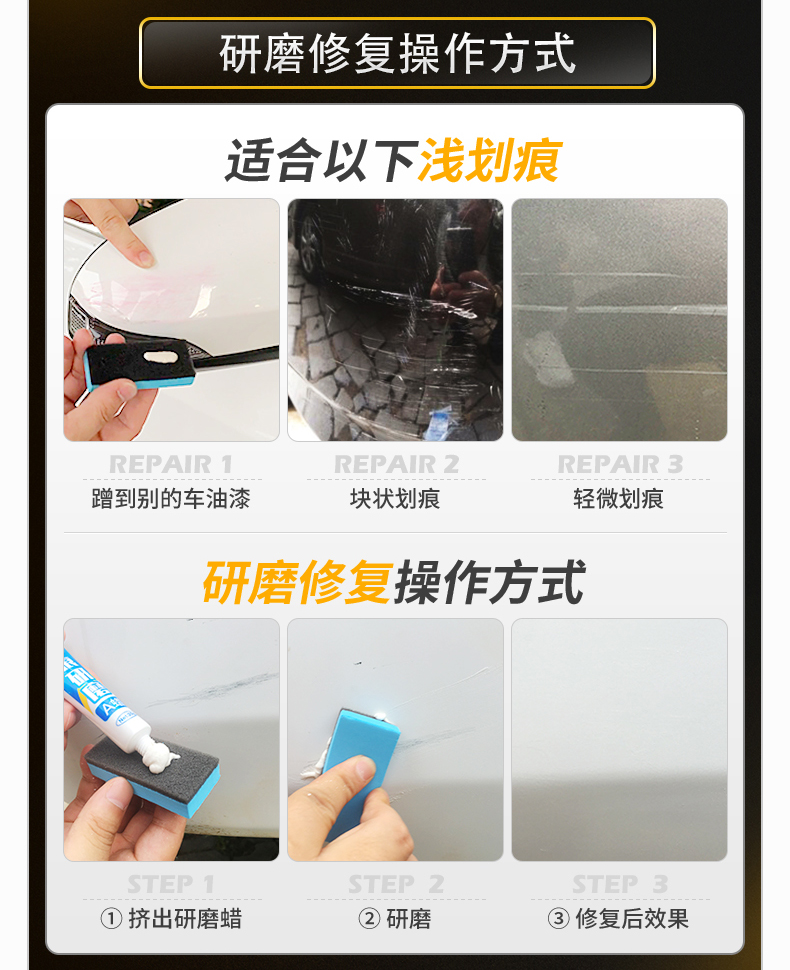 研磨修复操作方式

适合以下浅划痕

REPAIR 1
蹭到别的车油漆

REPAIR 2
块状划痕

REPAIR 3
轻微划痕

研磨修复操作方式

STEP 1
① 挤出研磨蜡

STEP 2
② 研磨

STEP 3
③ 修复后效果