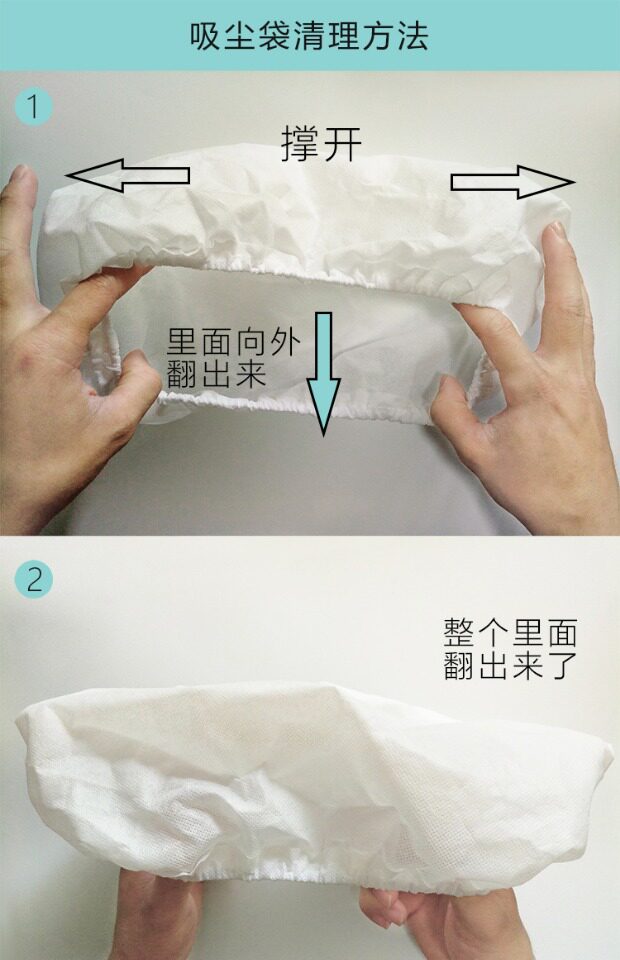 吸尘袋清理方法

1

撑开

里面向外翻出来

2

整个里面翻出来了