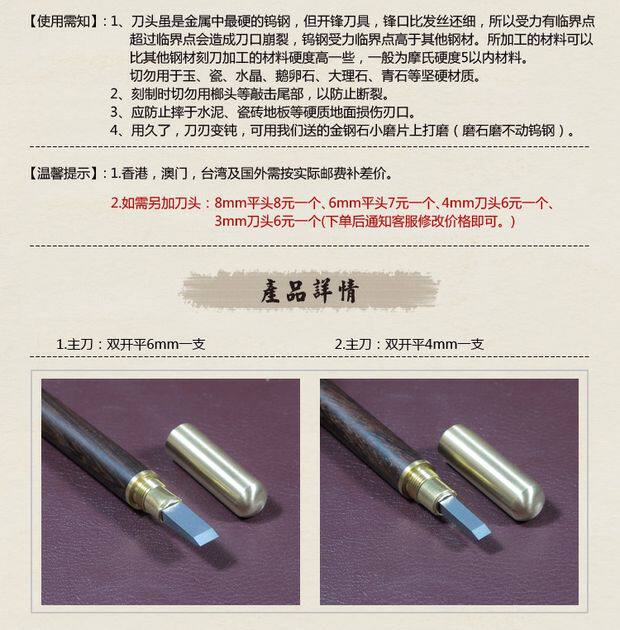 【使用需知】：1、刀头虽是金属中最硬的钨钢，但开锋刀具，锋口比发丝还细，所以受力有临界点超过临界点会造成刀口崩裂，钨钢受力临界点高于其他钢材。所加工的材料可以比其他钢材刻刀加工的材料硬度高一些，一般为摩氏硬度5以内材料。
切勿用于玉、瓷、水晶、鹅卵石、大理石、青石等坚硬材质。
2、刻制时切勿用榔头等敲击尾部，以防止断裂。
3、应防止摔于水泥、瓷砖地板等硬质地面损伤刃口。
4、用久了，刀刃变钝，可用我们送的金钢石小磨片上打磨（磨石磨不动钨钢）。

【温馨提示】：1.香港，澳门，台湾及国外需按实际邮费补差价。

2.如需另加刀头：8mm平头8元一个、6mm平头7元一个、4mm刀头6元一个、3mm刀头6元一个(下单后通知客服修改价格即可。)

產品詳情

1.主刀：双开平6mm一支

2.主刀：双开平4mm一支