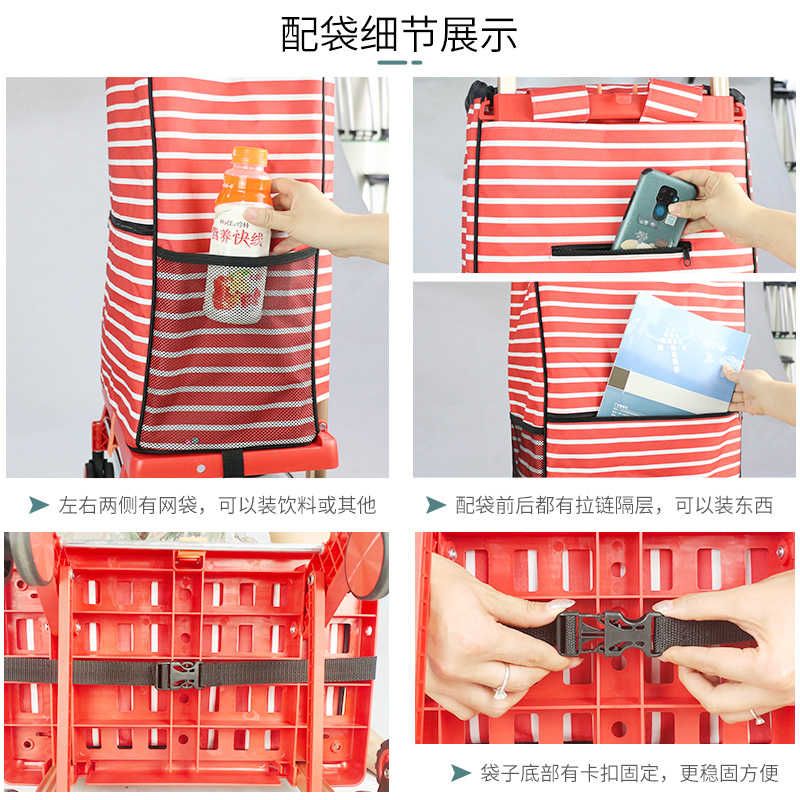 配袋细节展示

营养快线

左右两侧有网袋，可以装饮料或其他

配袋前后都有拉链隔层，可以装东西

袋子底部有卡扣固定，更稳固方便