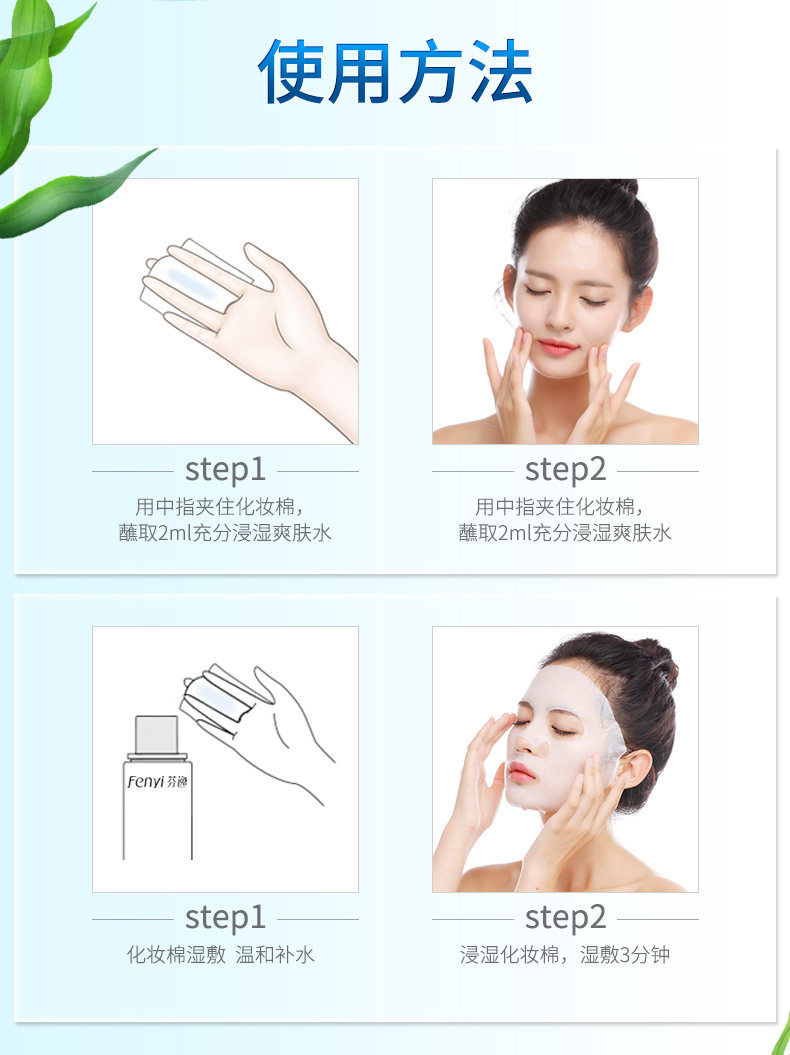 使用方法

step1
用中指夹住化妆棉，
蘸取2ml充分浸湿爽肤水

step2
用中指夹住化妆棉，
蘸取2ml充分浸湿爽肤水

Fenyi 芬逸

step1
化妆棉湿敷 温和补水

step2
浸湿化妆棉，湿敷3分钟