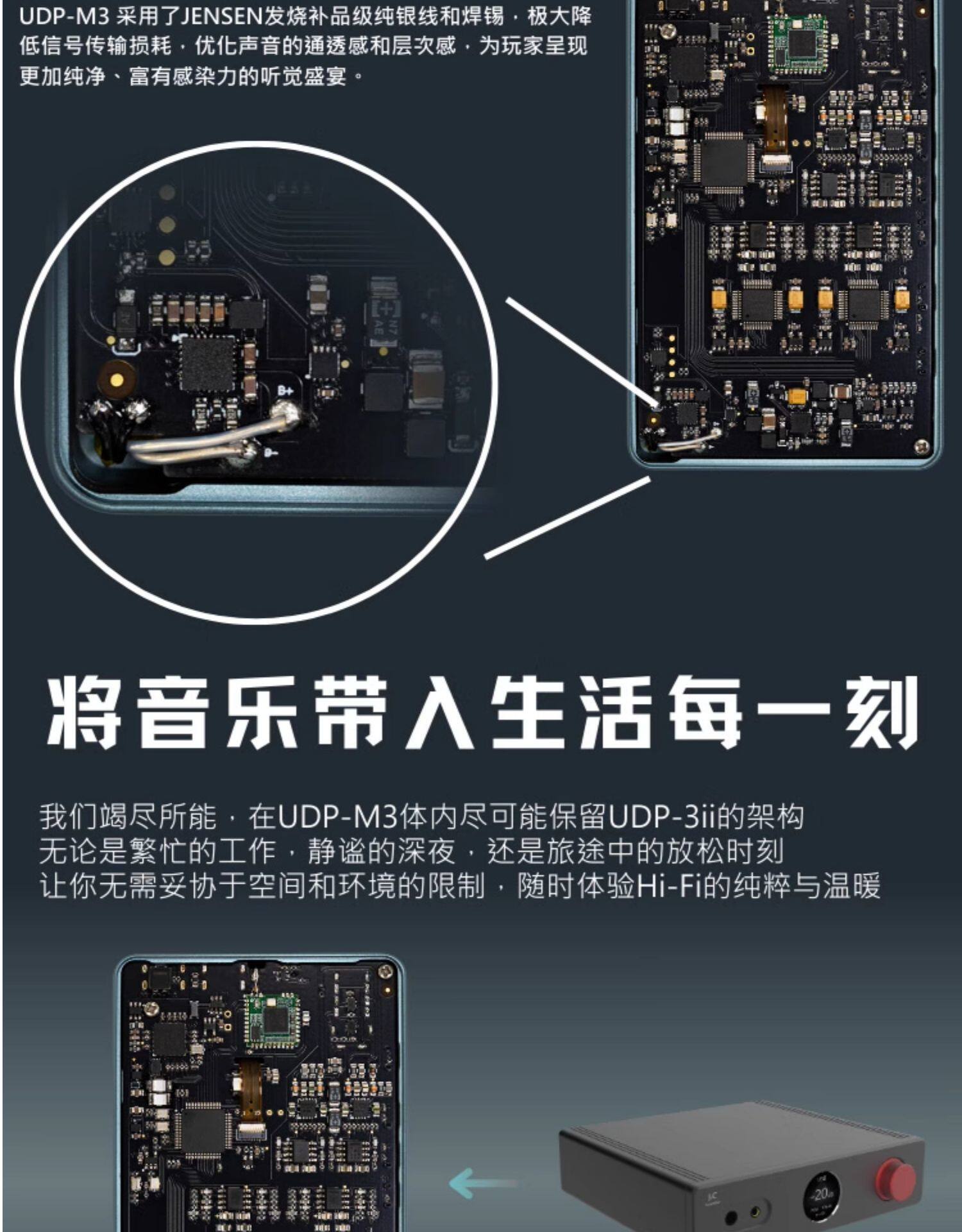 UDP-M3 采用了JENSEN发烧补品级纯银线和焊锡，极大降低信号传输损耗，优化声音的通透感和层次感，为玩家呈现更加纯净、富有感染力的听觉盛宴。

B+

B-

将音乐带入生活每一刻

我们竭尽所能，在UDP-M3体内尽可能保留UDP-3ii的架构
无论是繁忙的工作，静谧的深夜，还是旅途中的放松时刻
让你无需妥协于空间和环境的限制，随时体验Hi-Fi的纯粹与温暖

-20