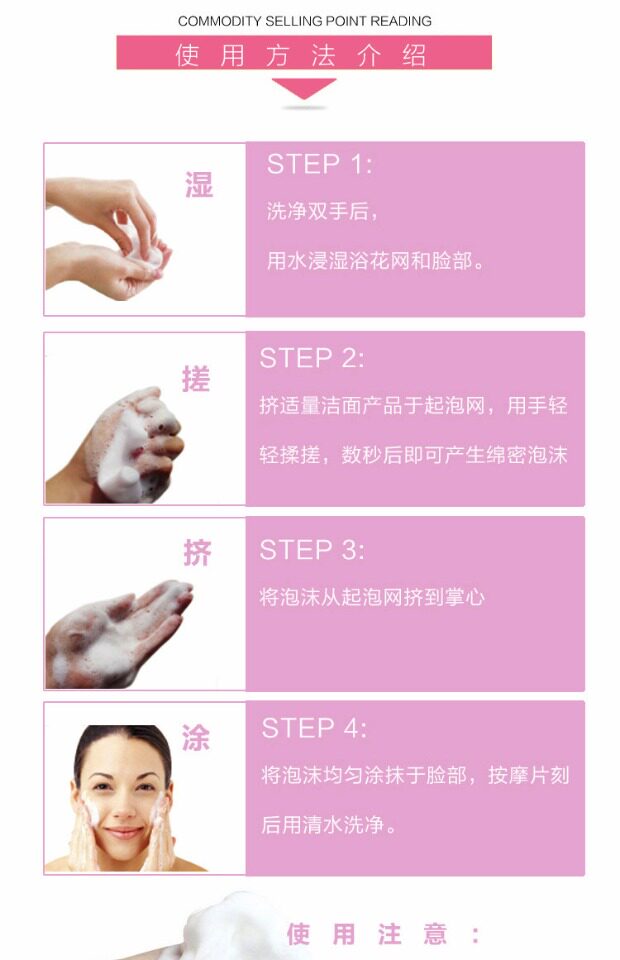 COMMODITY SELLING POINT READING

使用方法介绍

湿

STEP 1:

洗净双手后，

用水浸湿浴花网和脸部。

搓

STEP 2:

挤适量洁面产品于起泡网，用手轻轻揉搓，数秒后即可产生绵密泡沫

挤

STEP 3:

将泡沫从起泡网挤到掌心

涂

STEP 4:

将泡沫均匀涂抹于脸部，按摩片刻后用清水洗净。

使用注意：