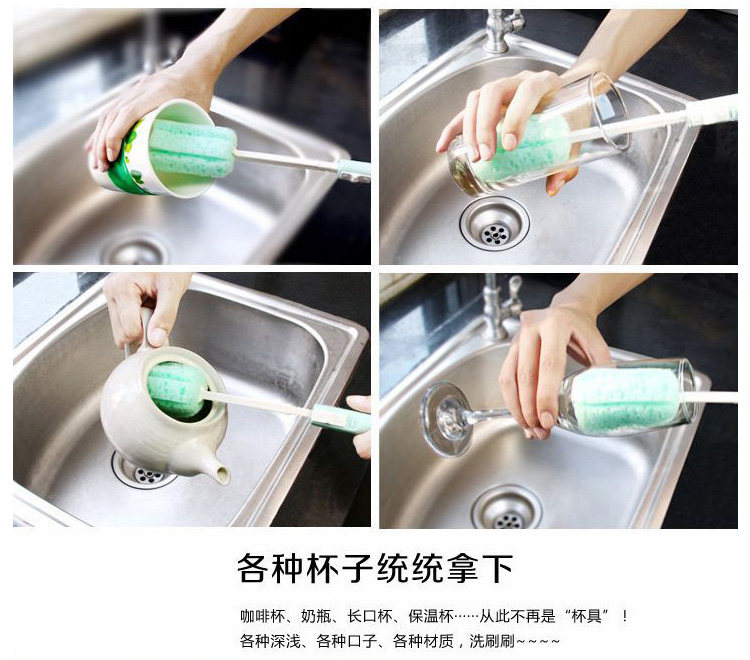 各种杯子统统拿下

咖啡杯、奶瓶、长口杯、保温杯……从此不再是“杯具”！
各种深浅、各种口子、各种材质，洗刷刷~~~~