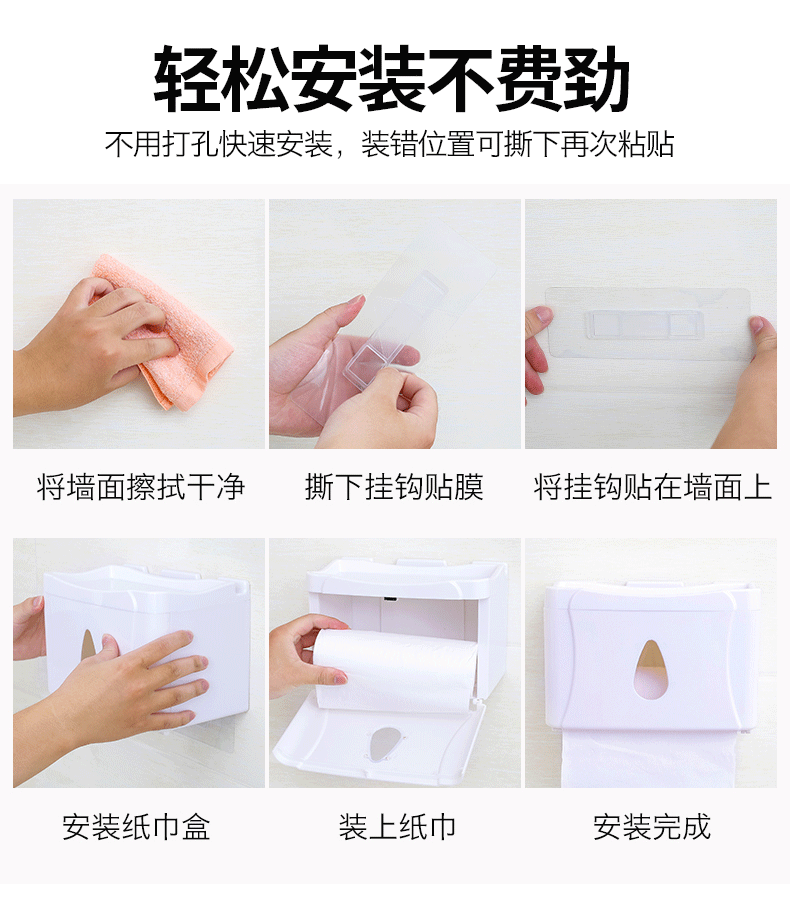 轻松安装不费劲

不用打孔快速安装，装错位置可撕下再次粘贴

将墙面擦拭干净

撕下挂钩贴膜

将挂钩贴在墙面上

安装纸巾盒

装上纸巾

安装完成