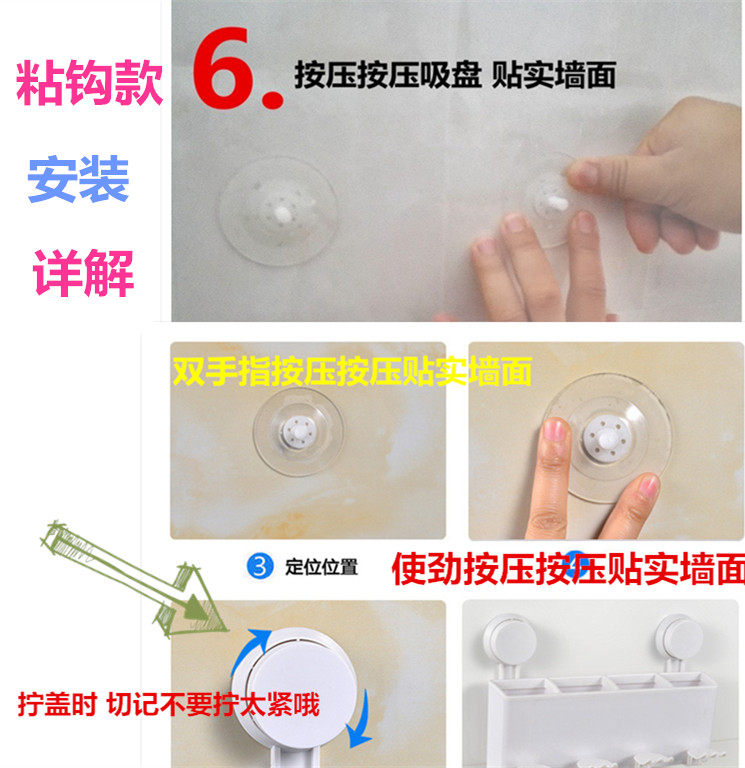 粘钩款

安装

详解

6. 按压按压吸盘 贴实墙面

双手指按压按压贴实墙面

3 定位位置

使劲按压按压贴实墙面

拧盖时 切记不要拧太紧哦