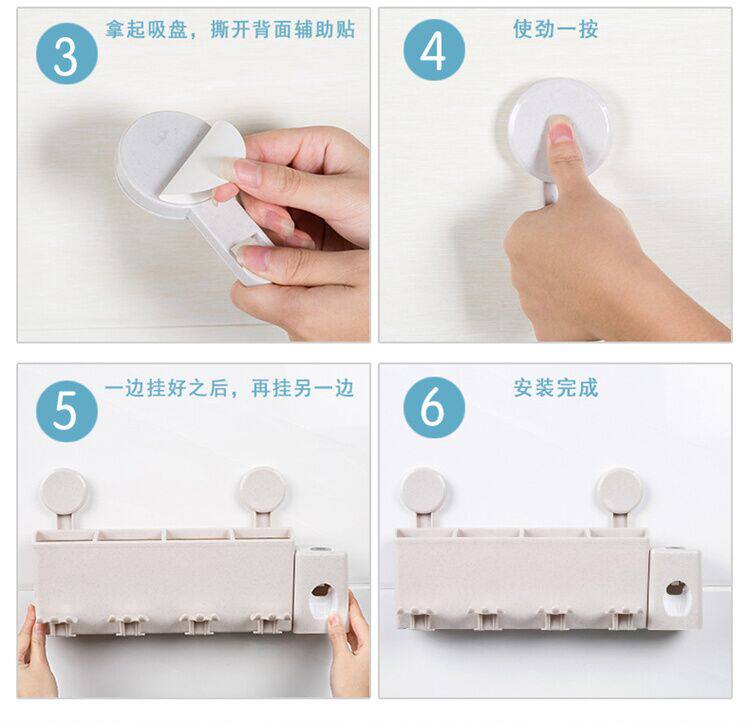 3 拿起吸盘，撕开背面辅助贴

4 使劲一按

5 一边挂好之后，再挂另一边

6 安装完成