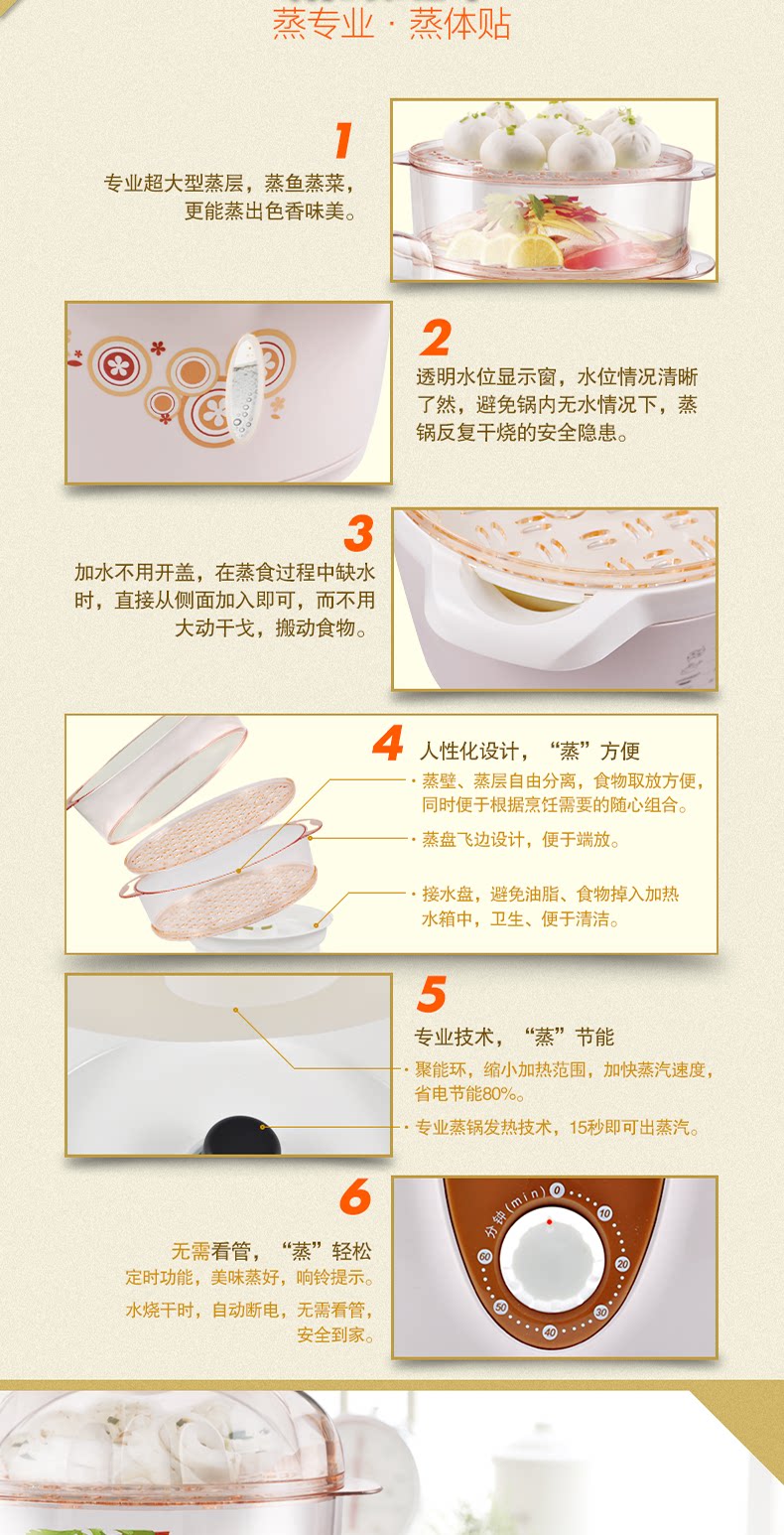 蒸专业 · 蒸体贴

1
专业超大型蒸层，蒸鱼蒸菜，更能蒸出色香味美。

2
透明水位显示窗，水位情况清晰了然，避免锅内无水情况下，蒸锅反复干烧的安全隐患。

3
加水不用开盖，在蒸食过程中缺水时，直接从侧面加入即可，而不用大动干戈，搬动食物。

4 人性化设计，“蒸”方便
· 蒸壁、蒸层自由分离，食物取放方便，同时便于根据烹饪需要的随心组合。
· 蒸盘飞边设计，便于端放。
· 接水盘，避免油脂、食物掉入加热水箱中，卫生、便于清洁。

5
专业技术，“蒸”节能
· 聚能环，缩小加热范围，加快蒸汽速度，省电节能80%。
· 专业蒸锅发热技术，15秒即可出蒸汽。

6
无需看管，“蒸”轻松
定时功能，美味蒸好，响铃提示。
水烧干时，自动断电，无需看管，安全到家。

分钟(min) 0 10 20 30 40 50 60